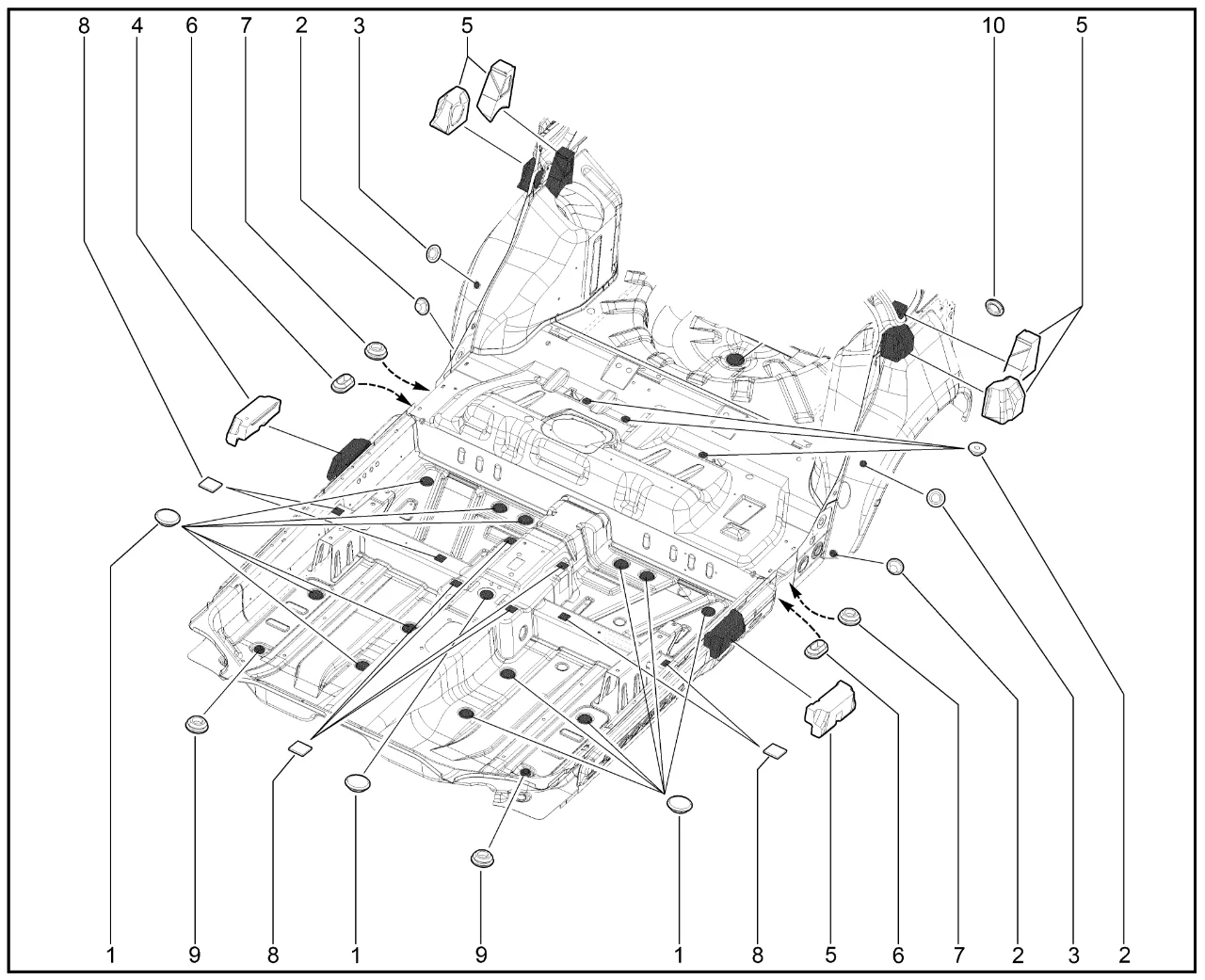 8 4 6 7 2 3 5 10 5

1 9 8 1 9 1 8 5 6 7 2 3 2