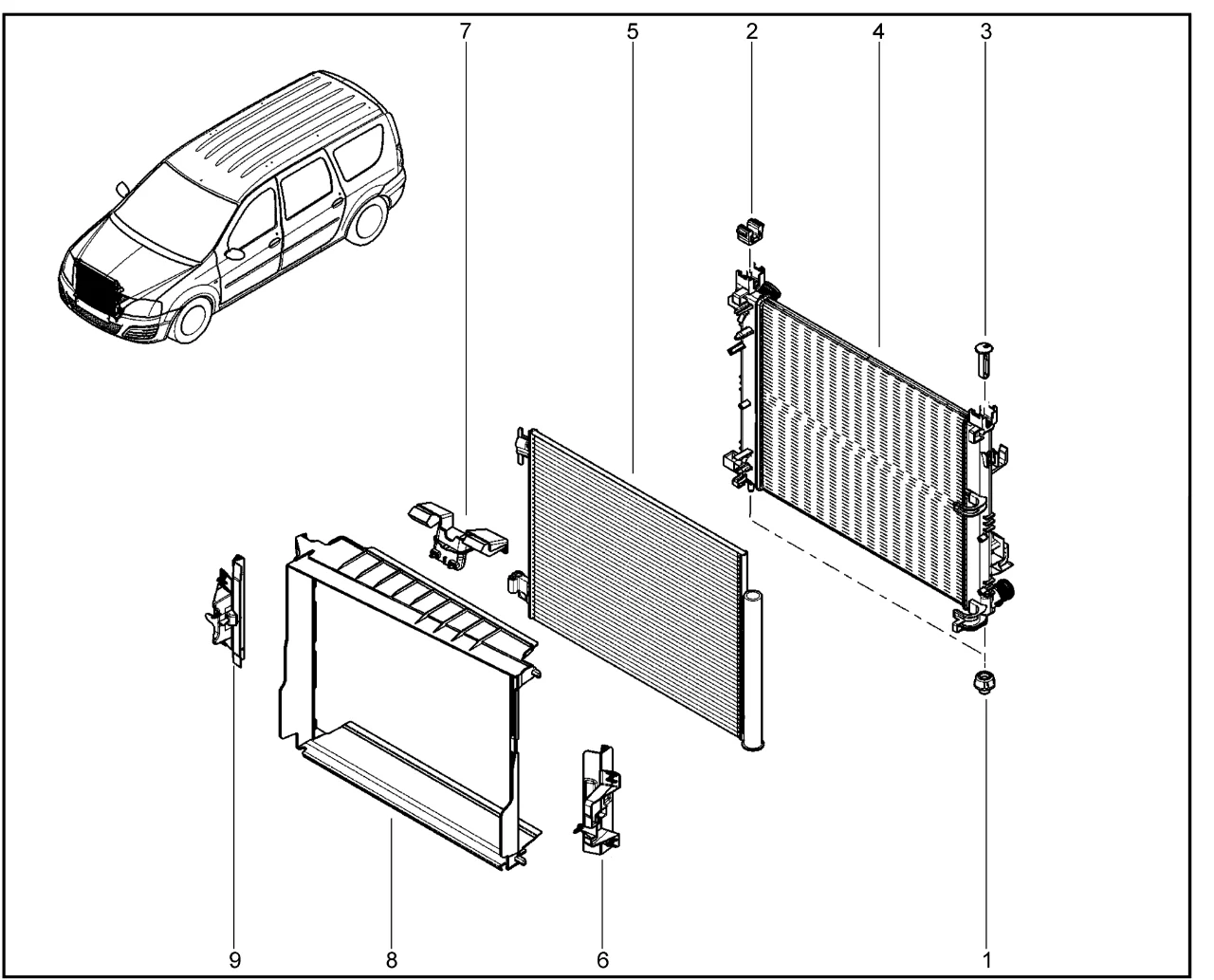 7
5
2
4
3
9
8
6
1