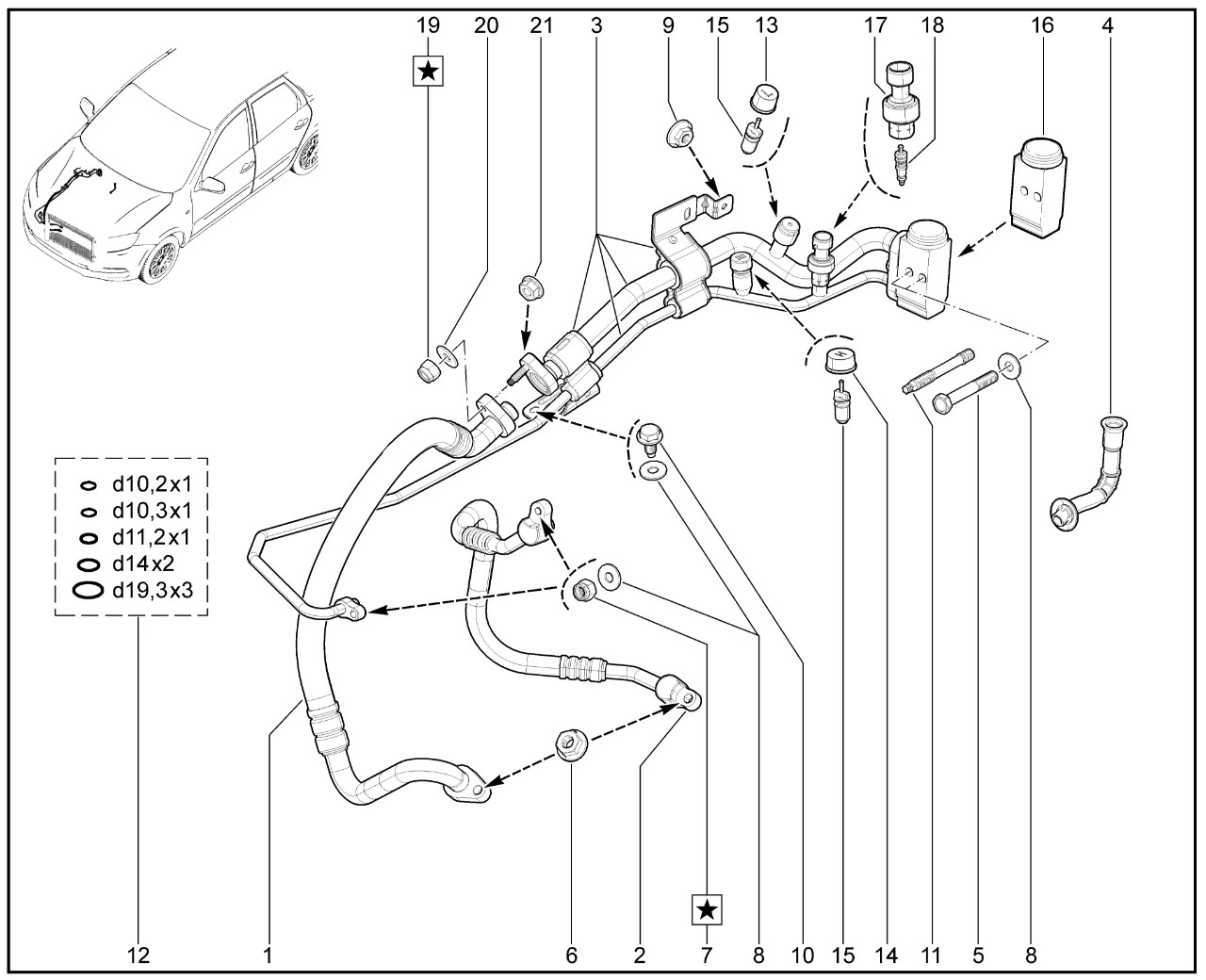 19 20 21 3 9 15 13 17 18 16 4

★

d10,2x1
d10,3x1
d11,2x1
d14x2
d19,3x3

★

12 1 6 2 7 8 10 15 14 11 5 8