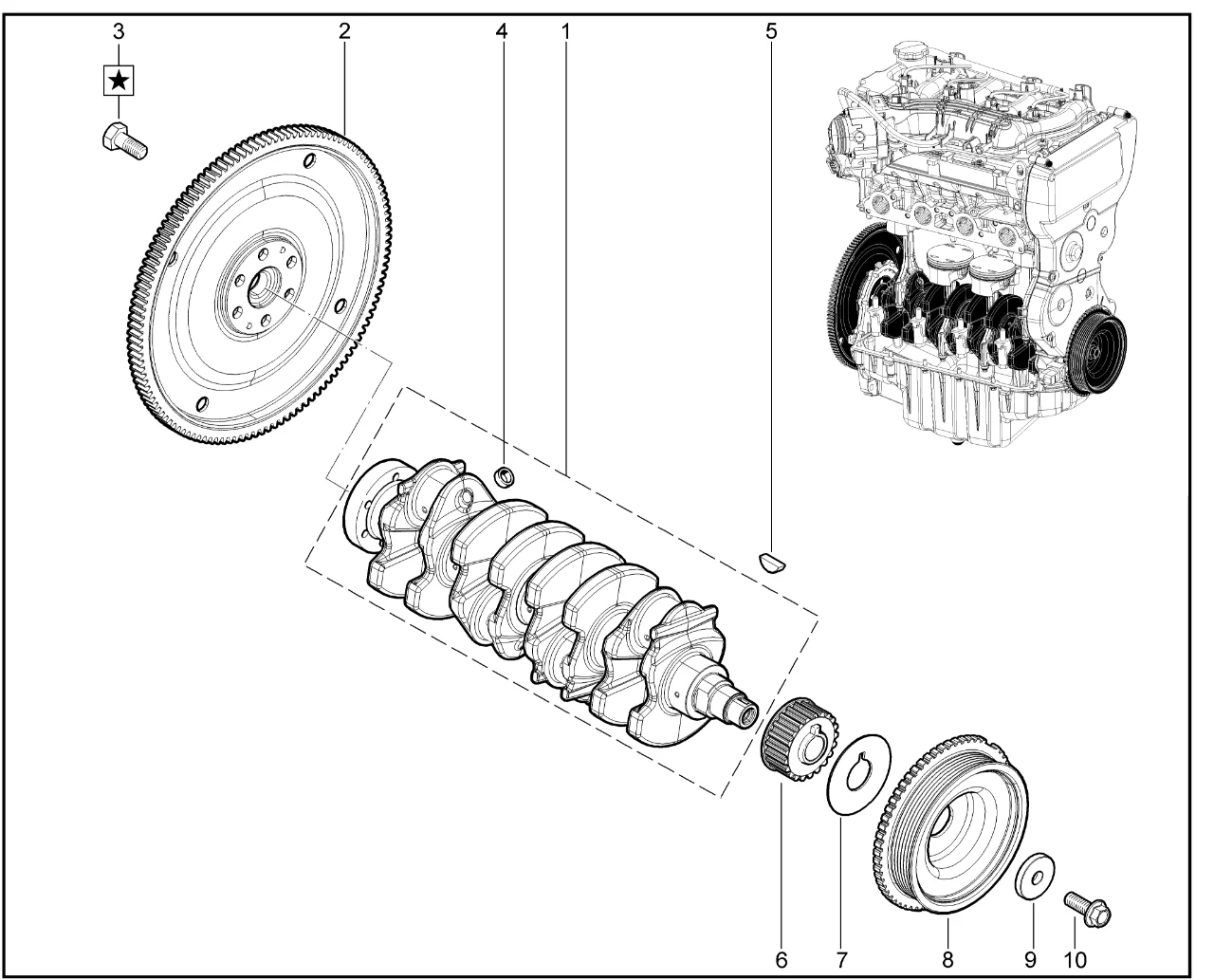 3
★
2
4
1
5
6
7
8
9
10