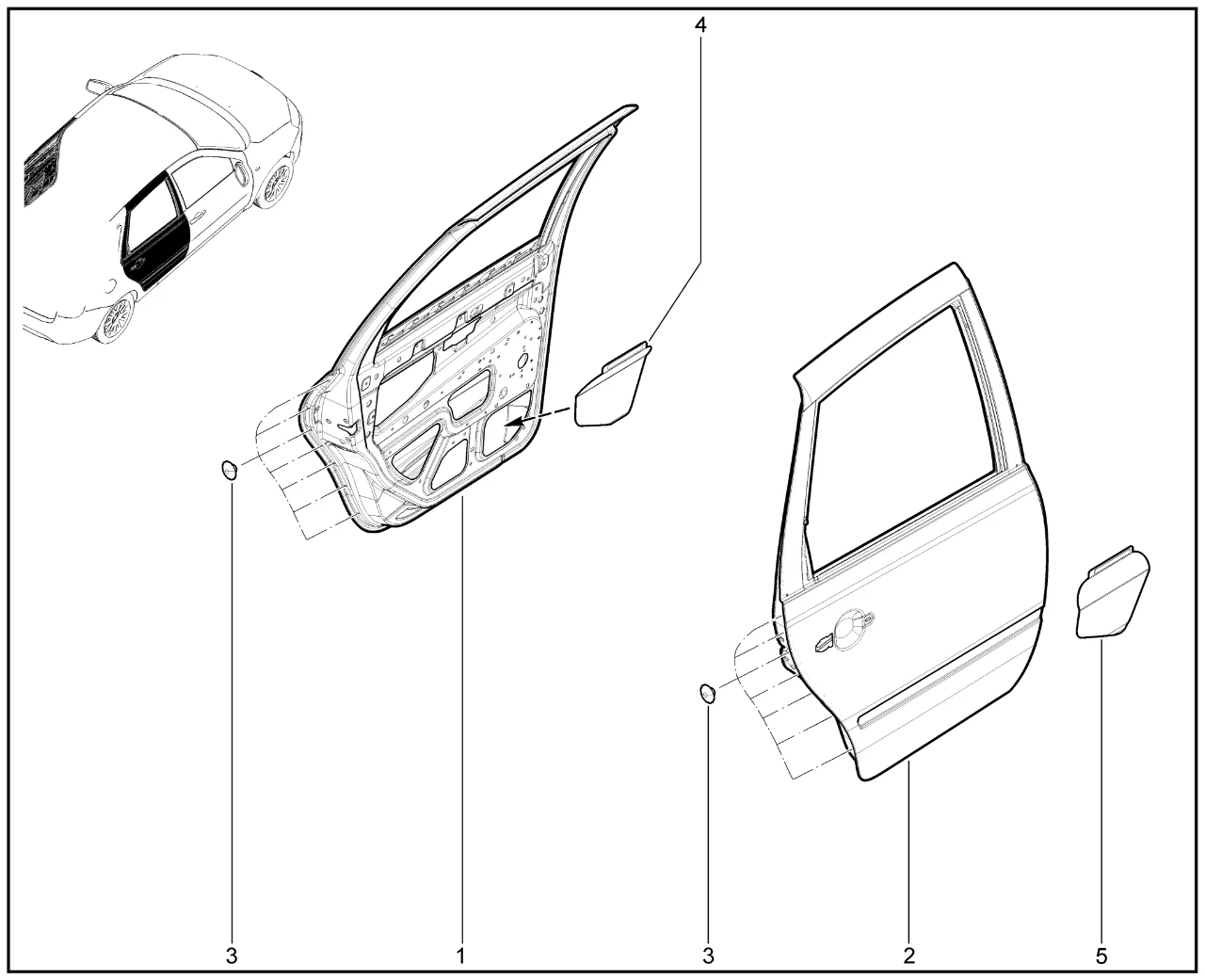 4

3

1

3

2

5