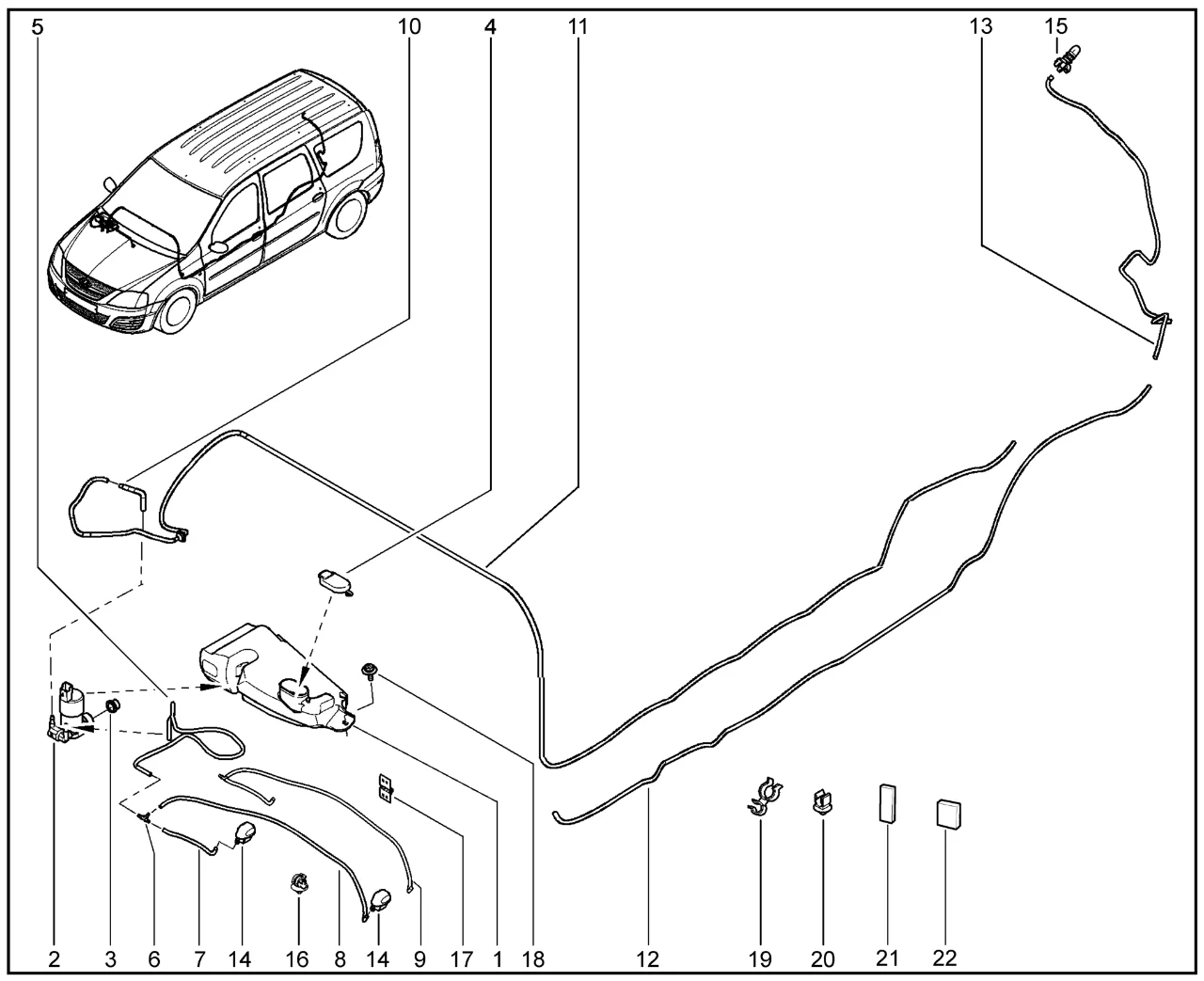 5 10 4 11 13 15

2 3 6 7 14 16 8 14 9 17 1 18 12 19 20 21 22