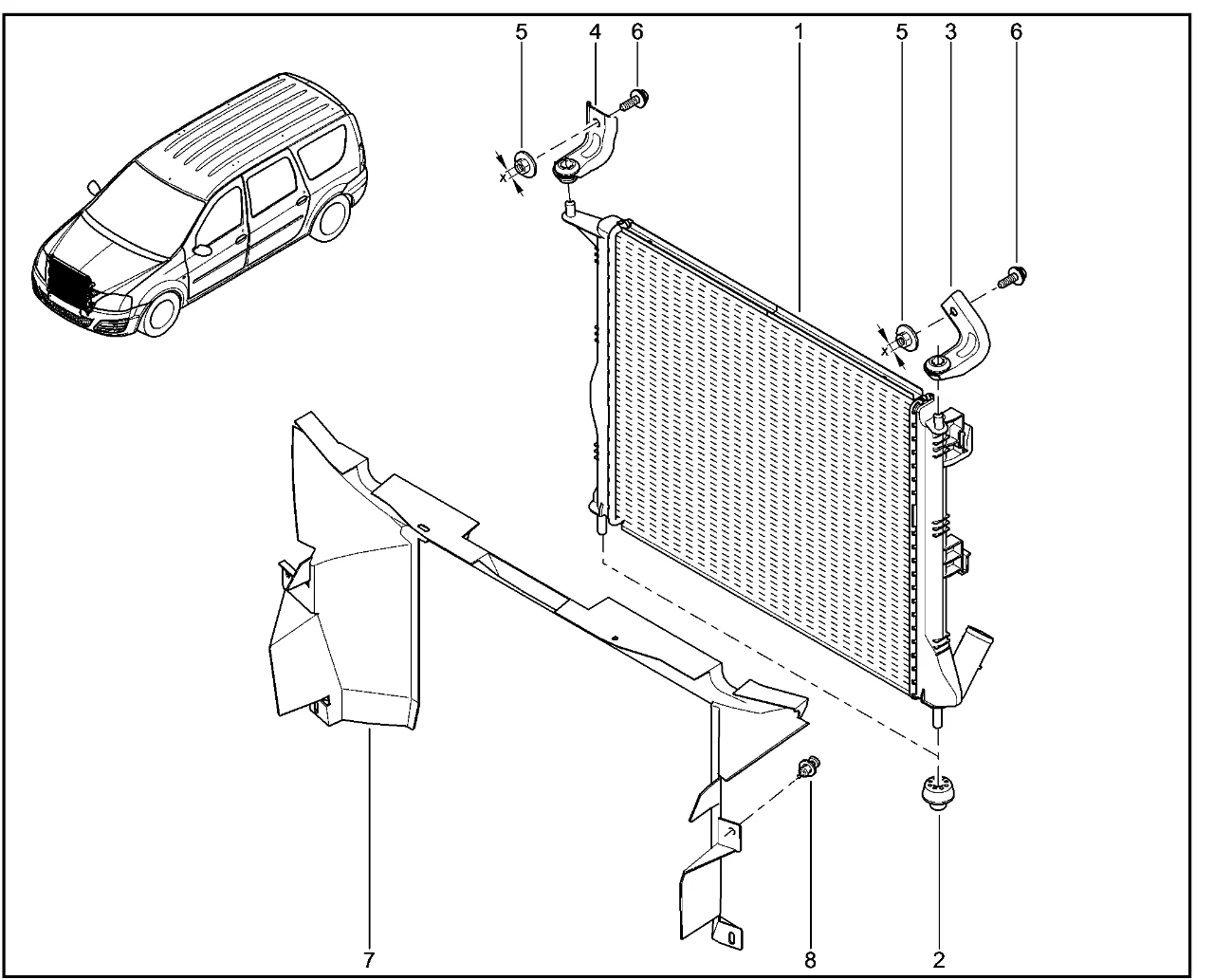 5 4 6 1 5 3 6

x

x

7 8 2