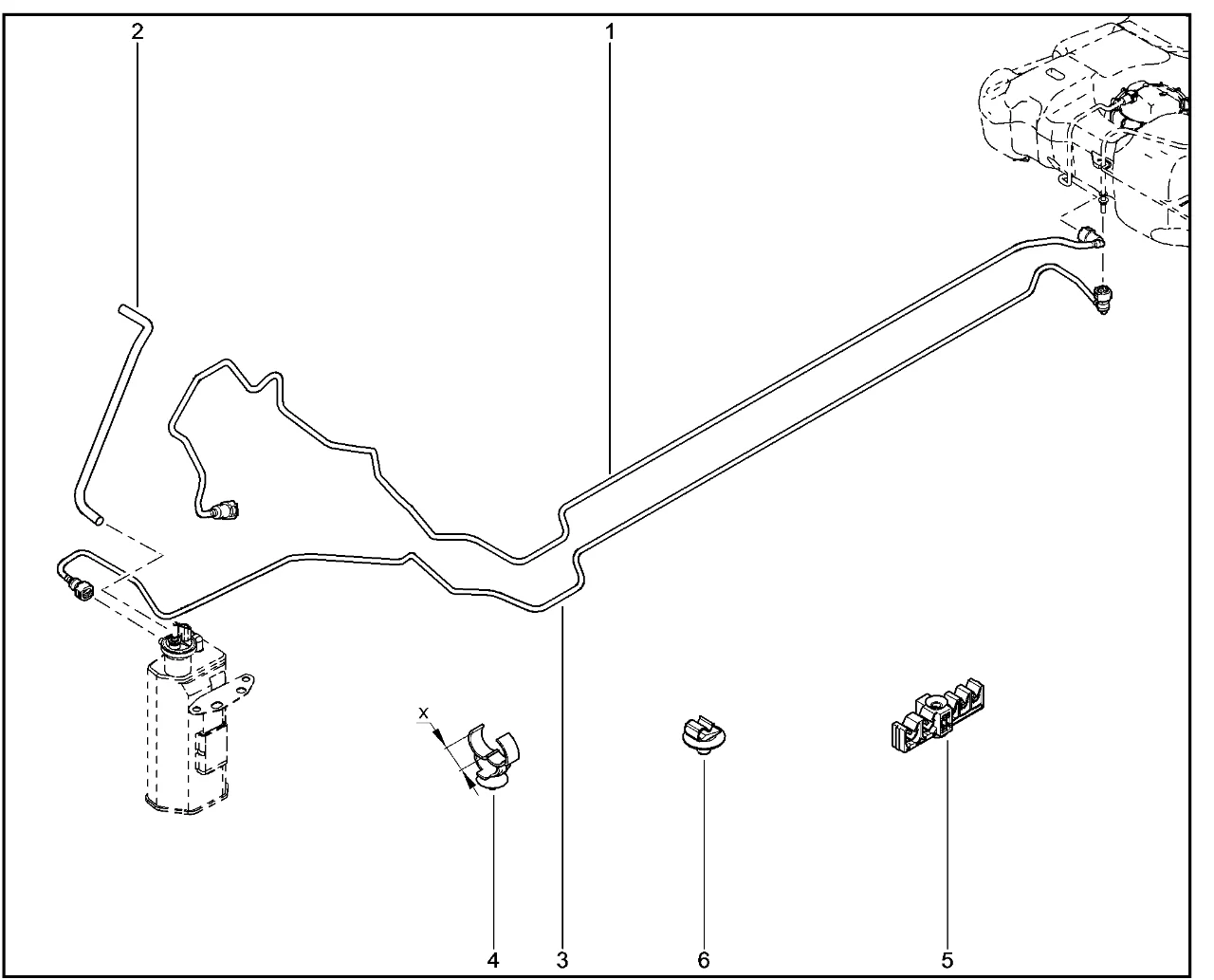 2
1
x
4
3
6
5