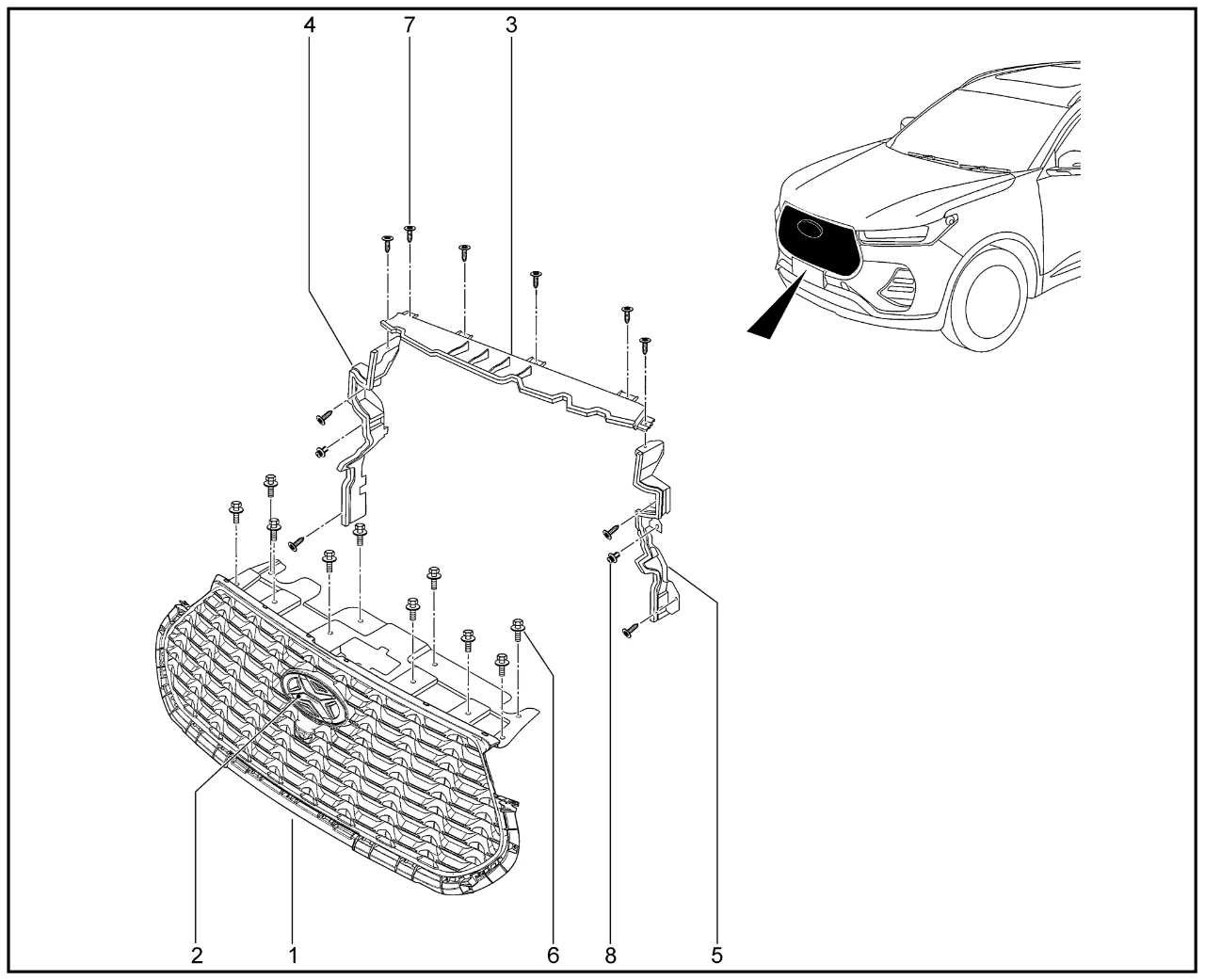 4
7
3
2
1
6
8
5