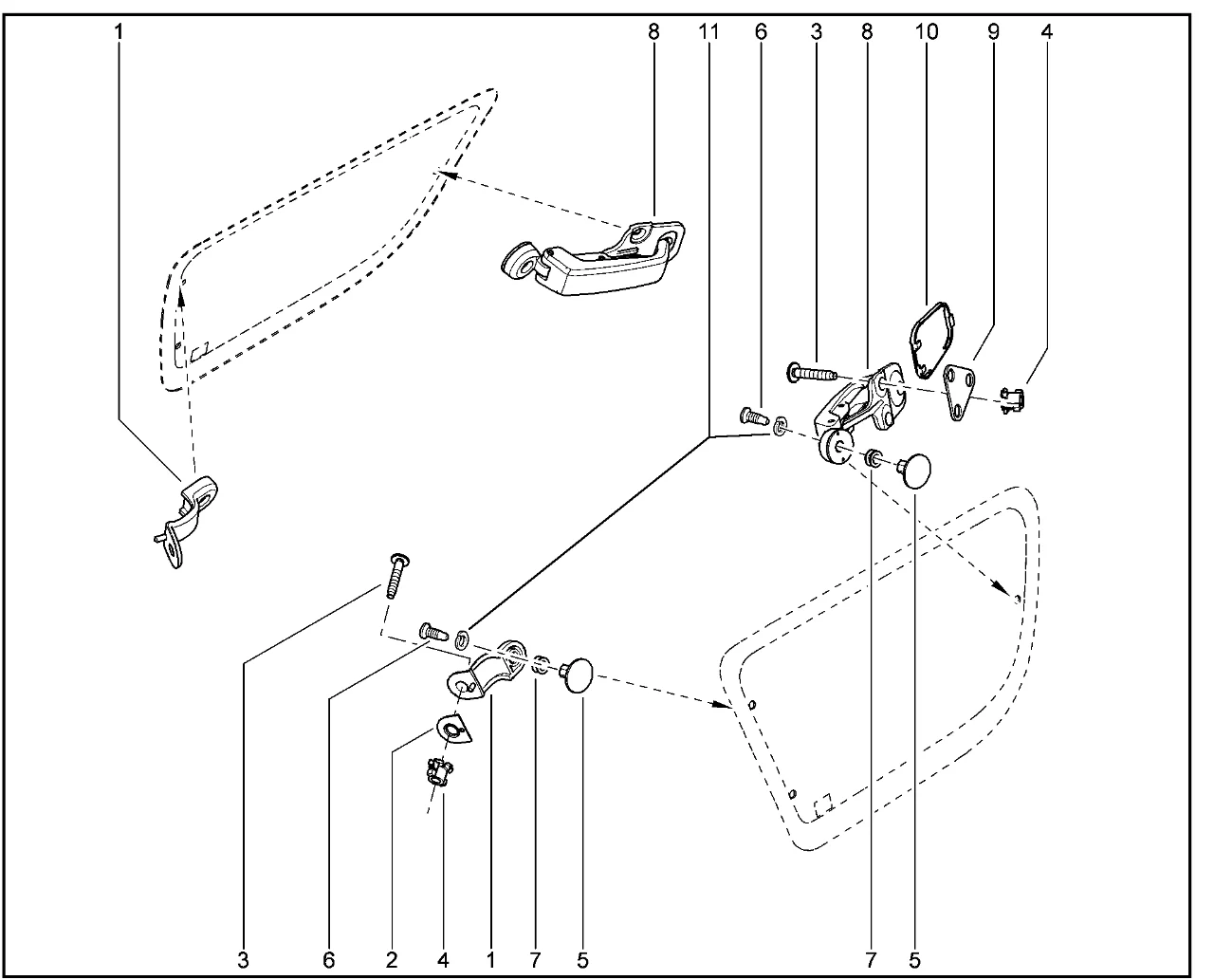 1
8
11
6
3
8
10
9
4
3
6
2
4
1
7
5
7
5