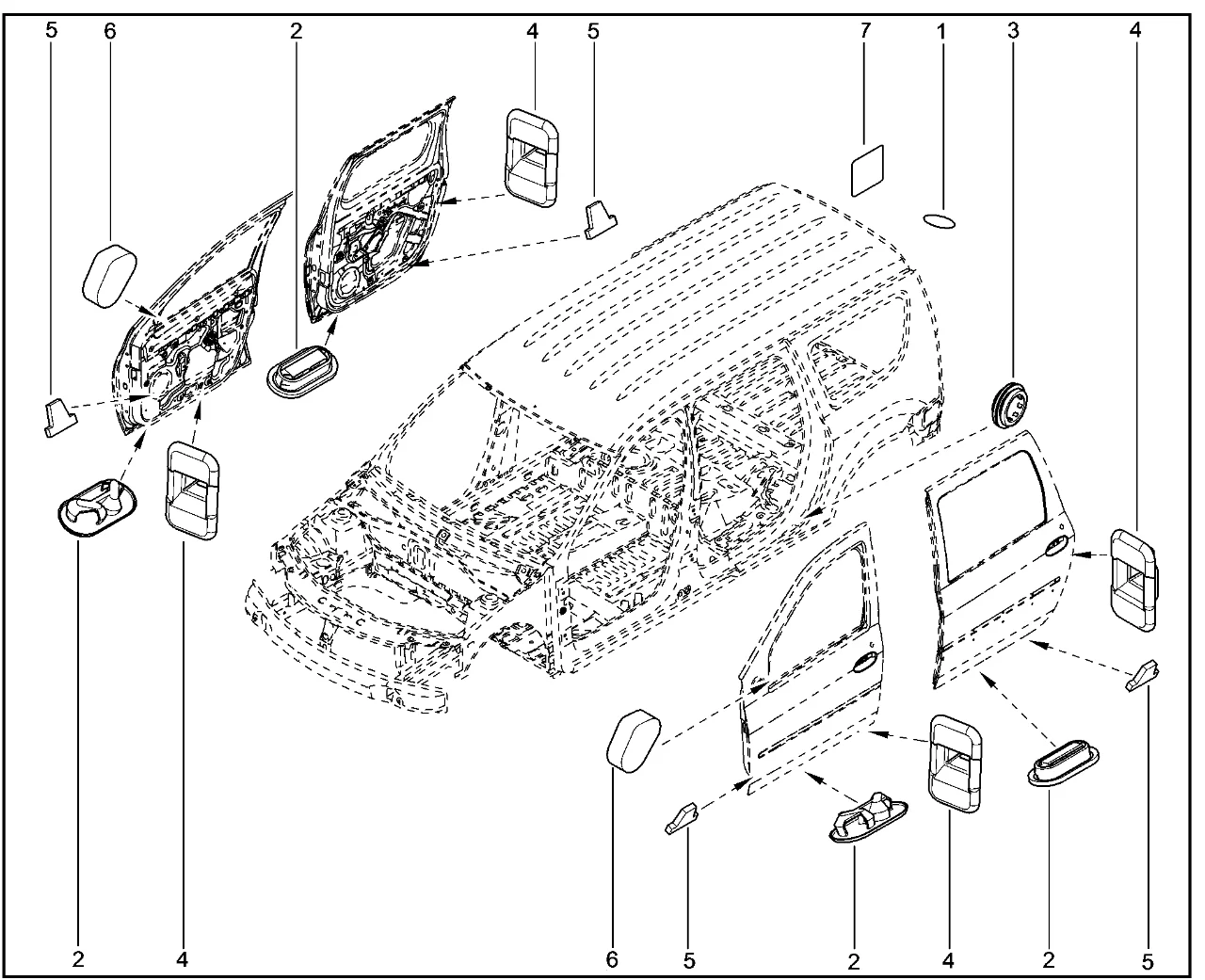 5 6 2 4 5 7 1 3 4

2 4 6 5 2 4 2 5