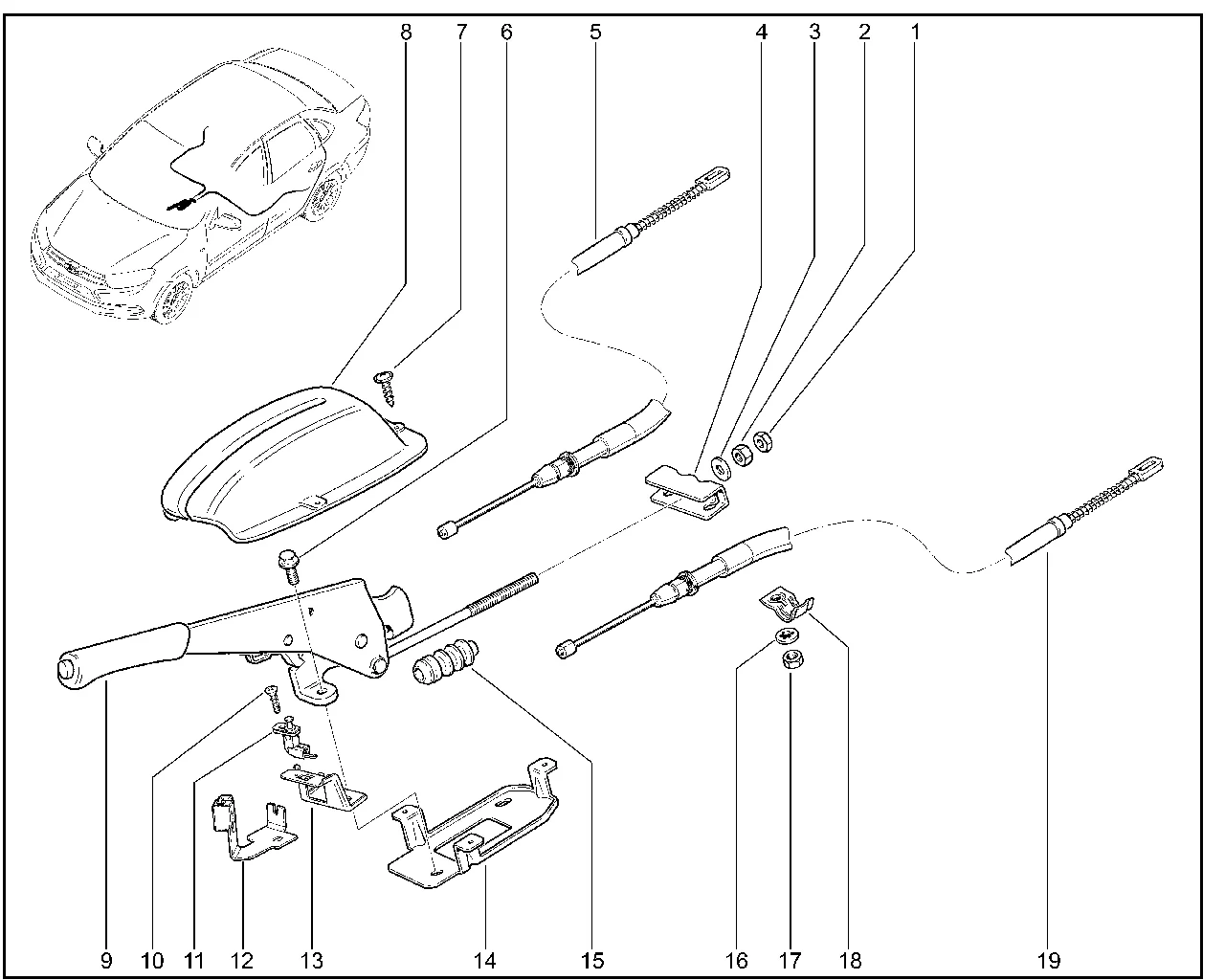 8 7 6 5 4 3 2 1

9 10 11 12 13 14 15 16 17 18 19