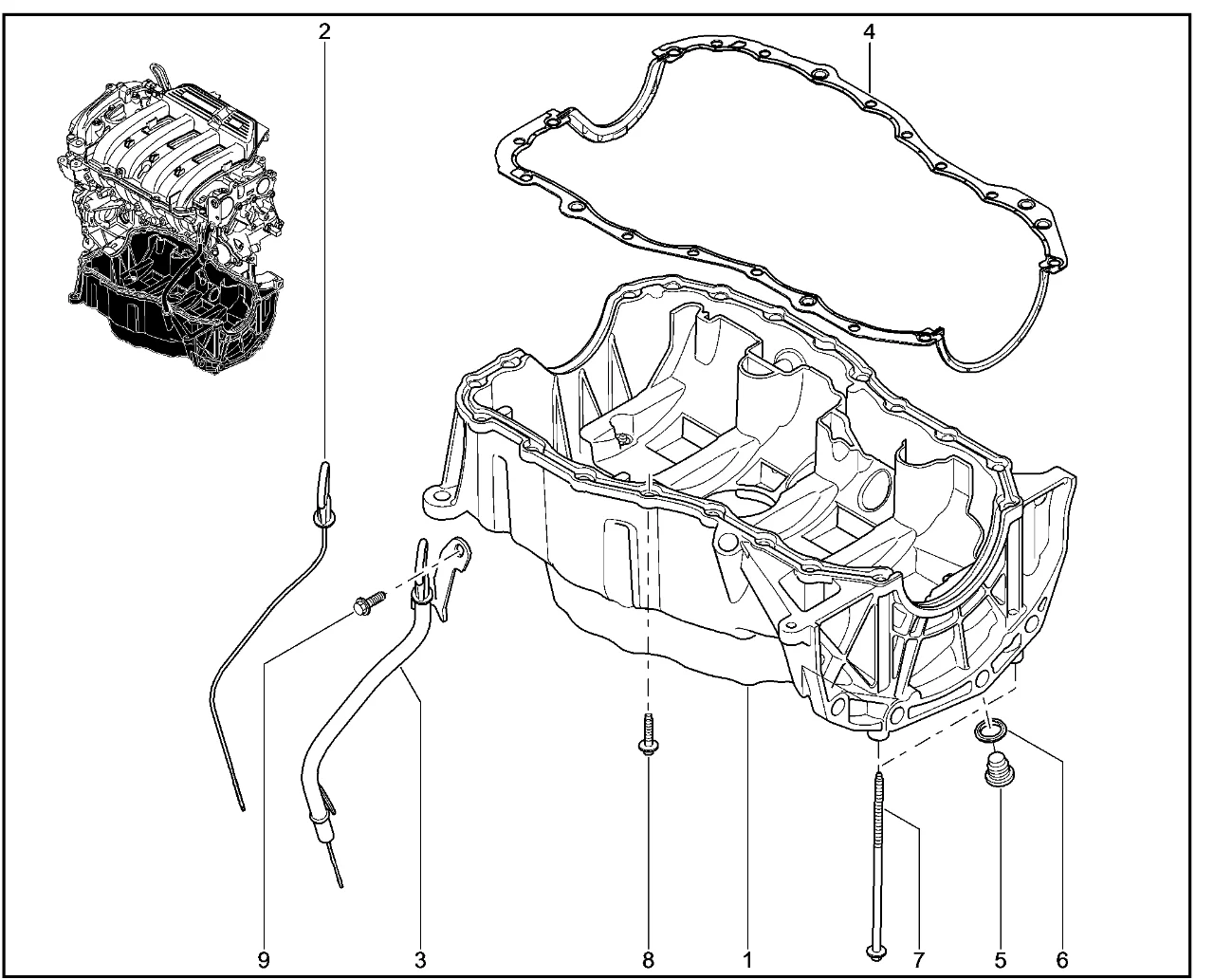 2
4
9
3
8
1
7
5
6