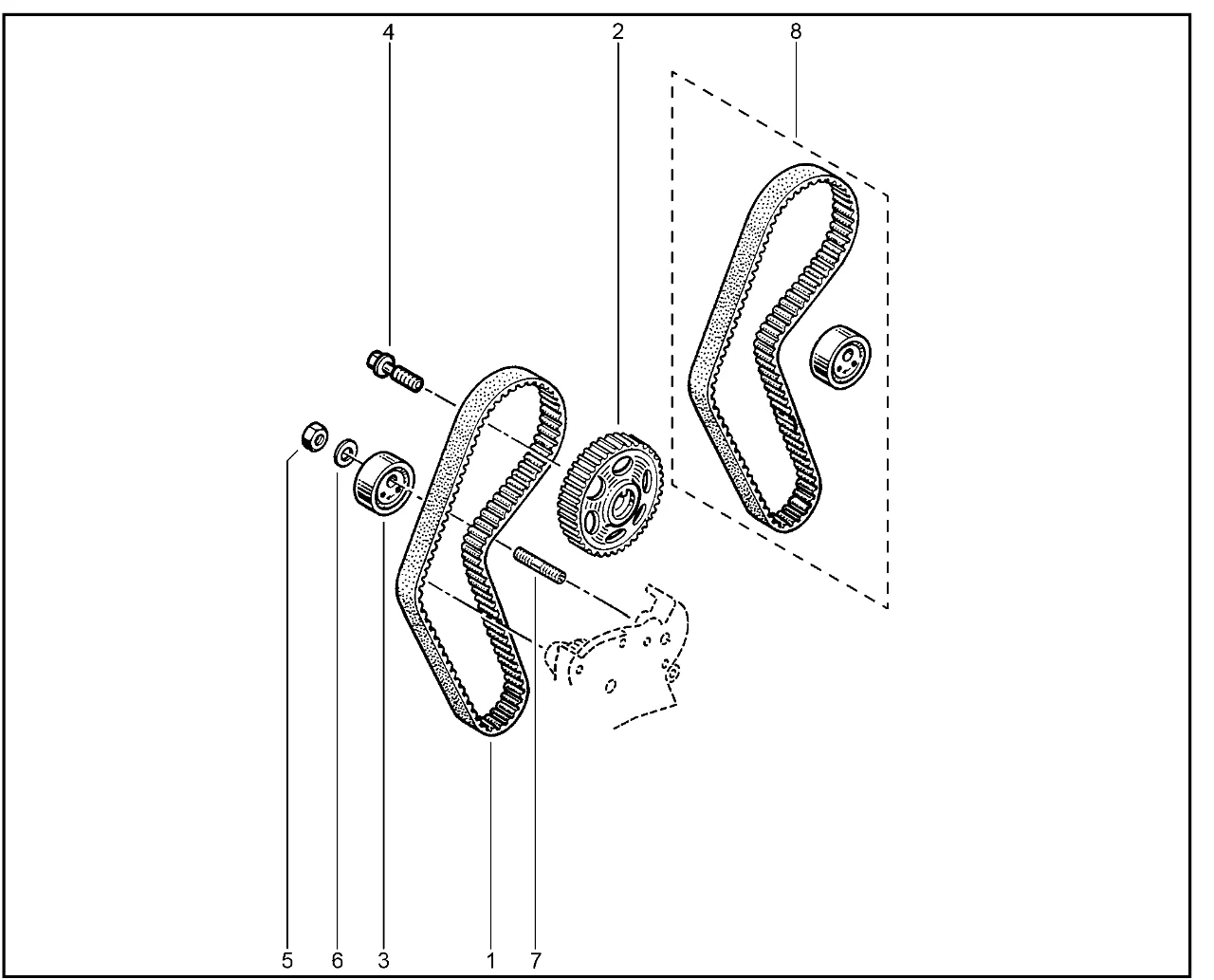 4
2
8
5
6
3
1
7