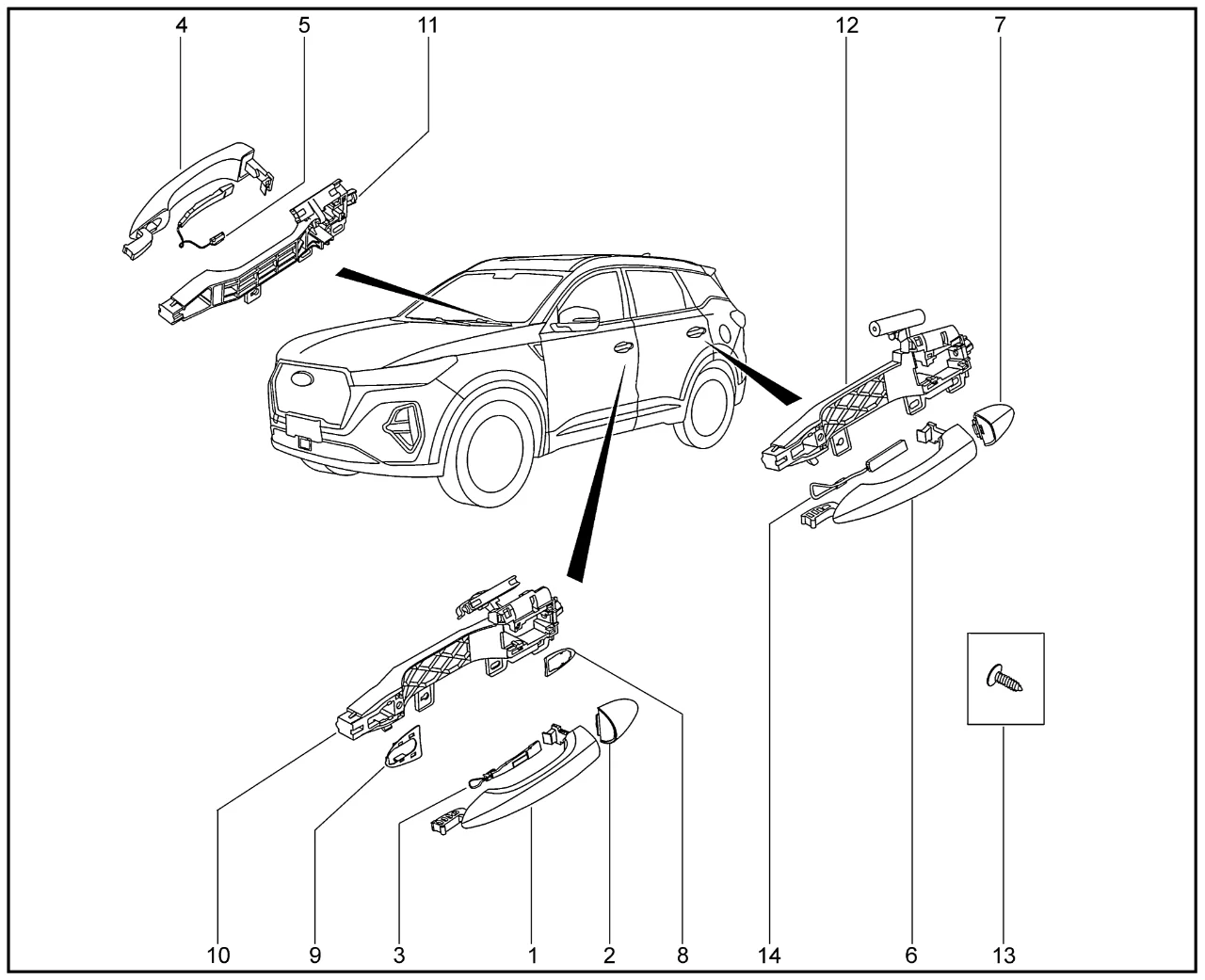 4
5
11
12
7
10
9
3
1
2
8
14
6
13