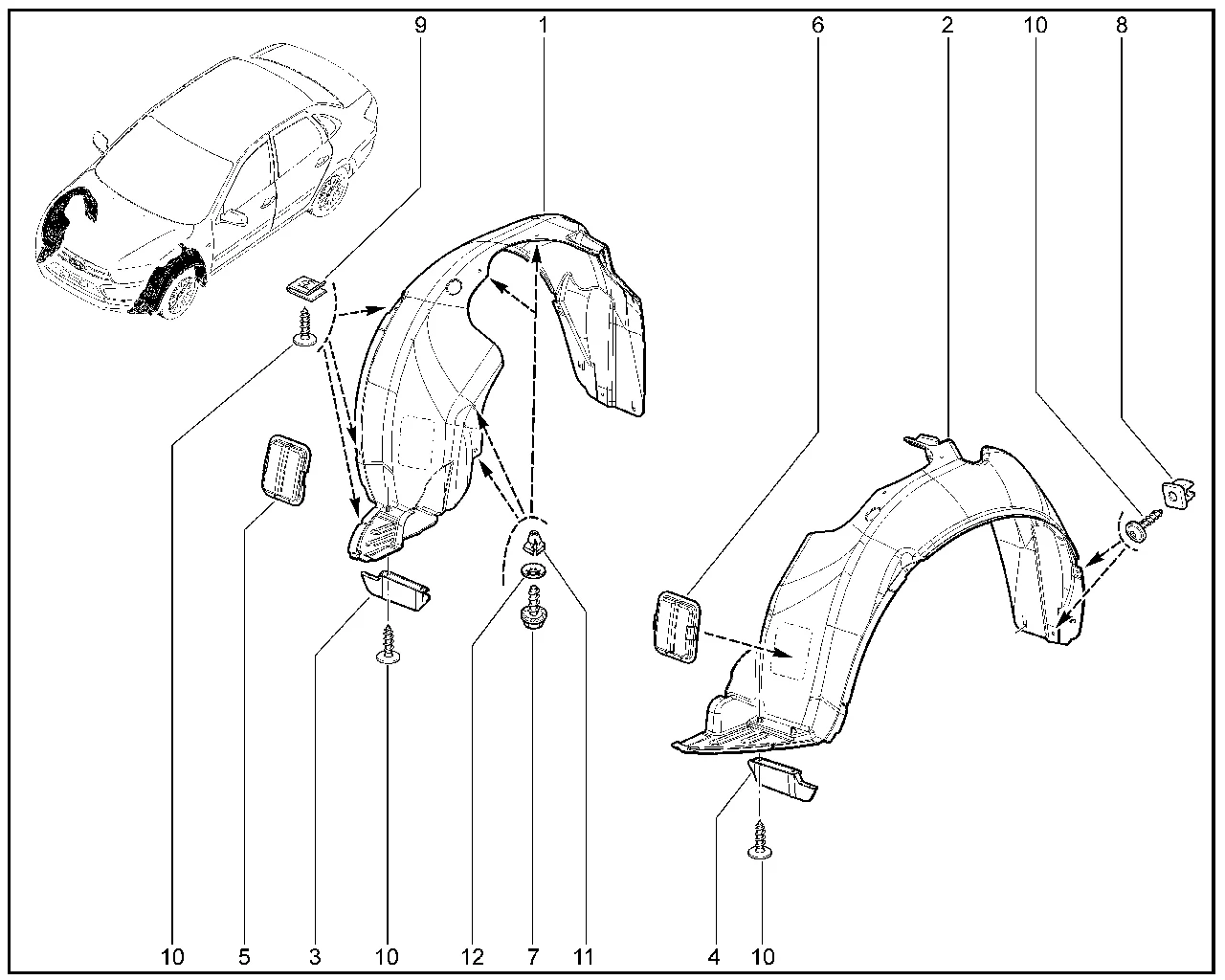 9 1 6 2 10 8

10 5 3 10 12 7 11 4 10