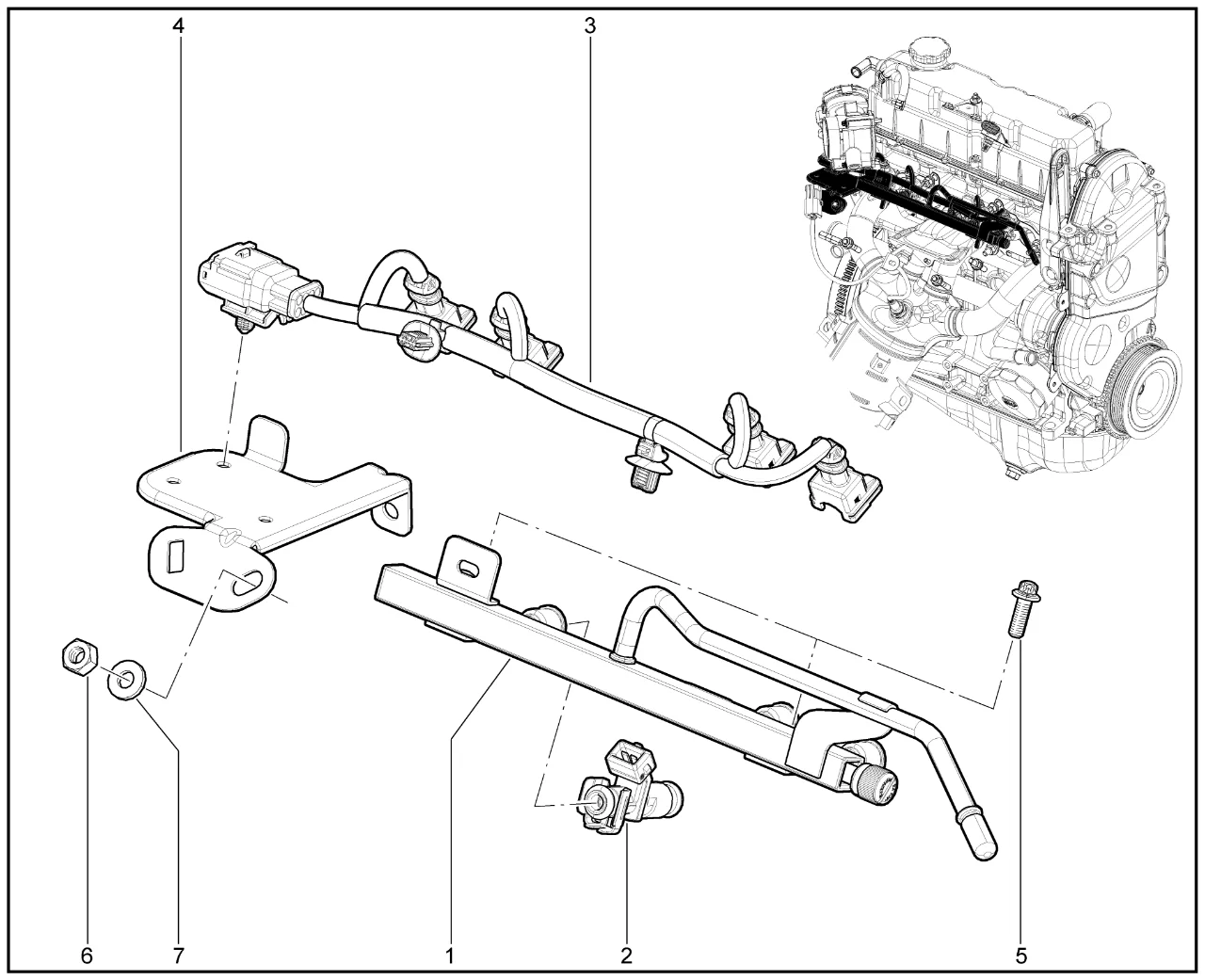 4
3
6
7
1
2
5