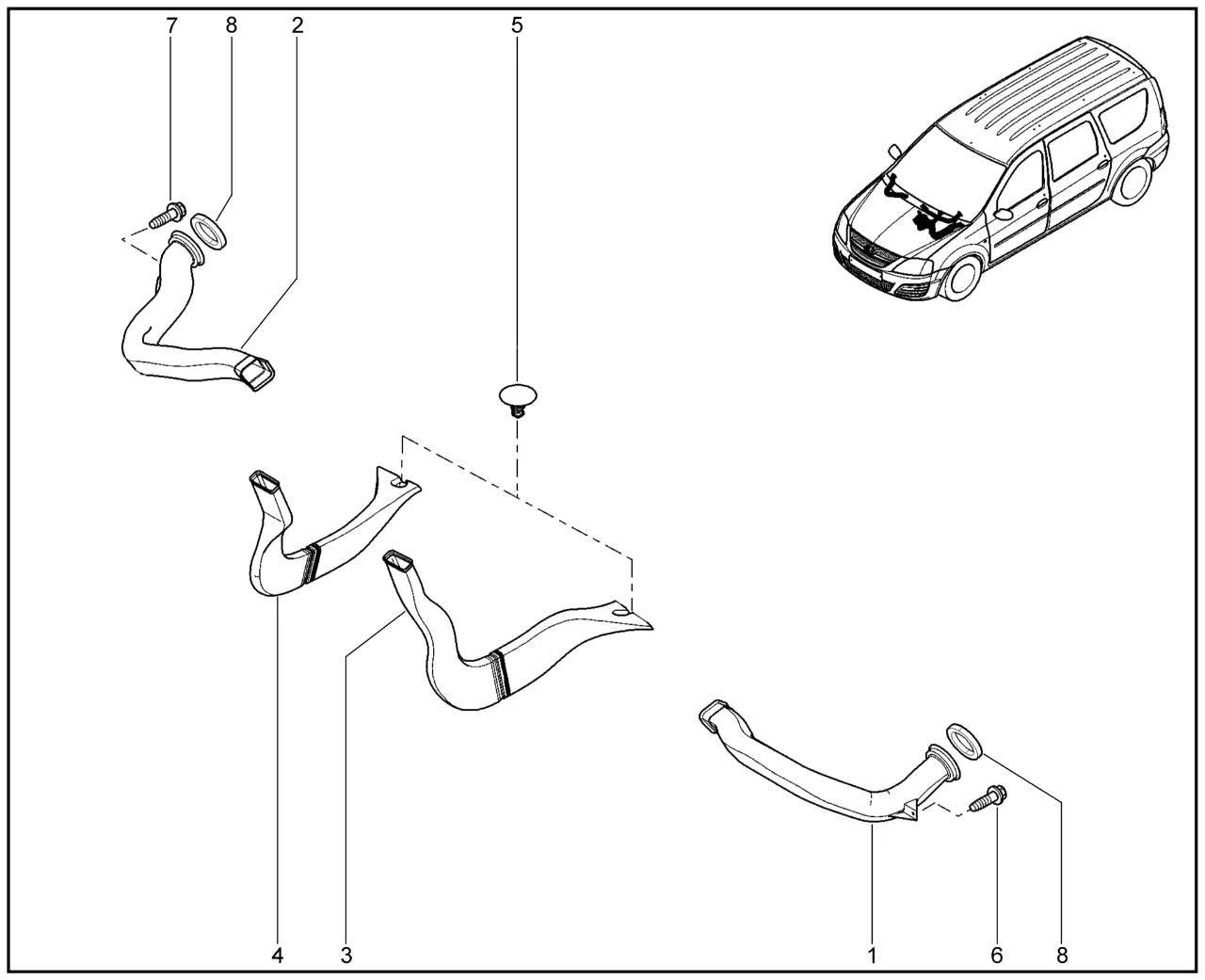 7 8 2
5
4 3
1 6 8