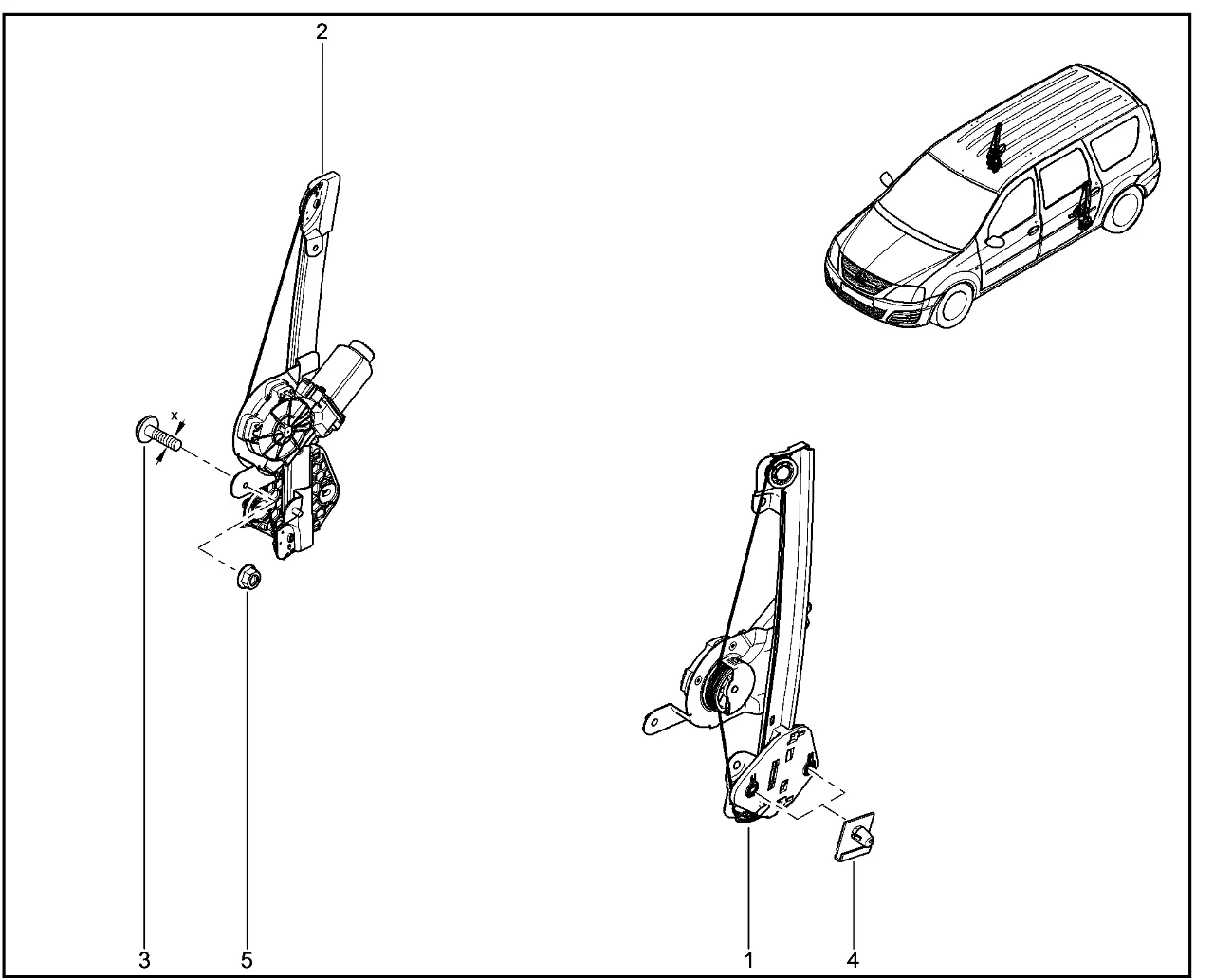 2

x

3

5

1

4