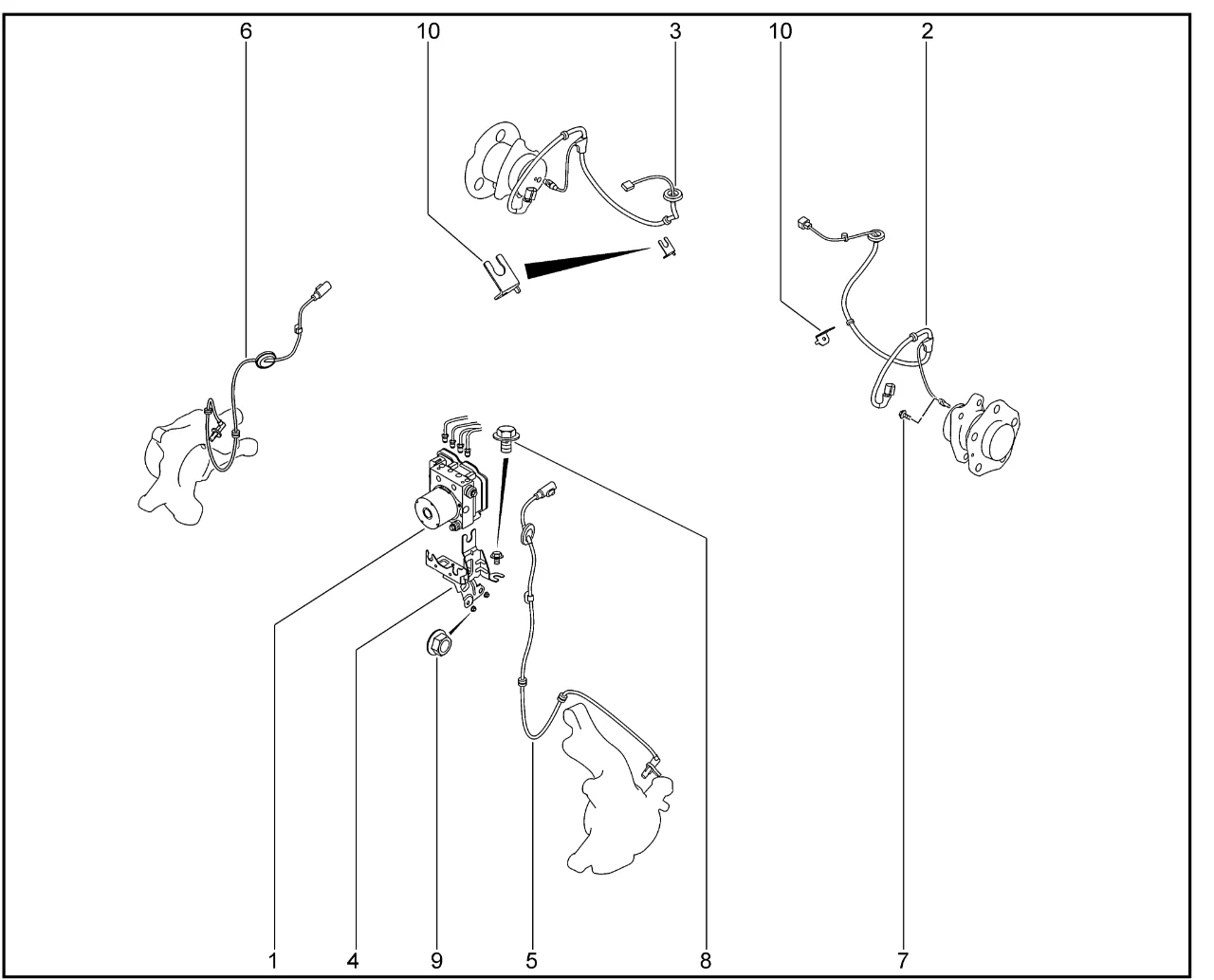 6
10
3
10
2
1
4
9
5
8
7