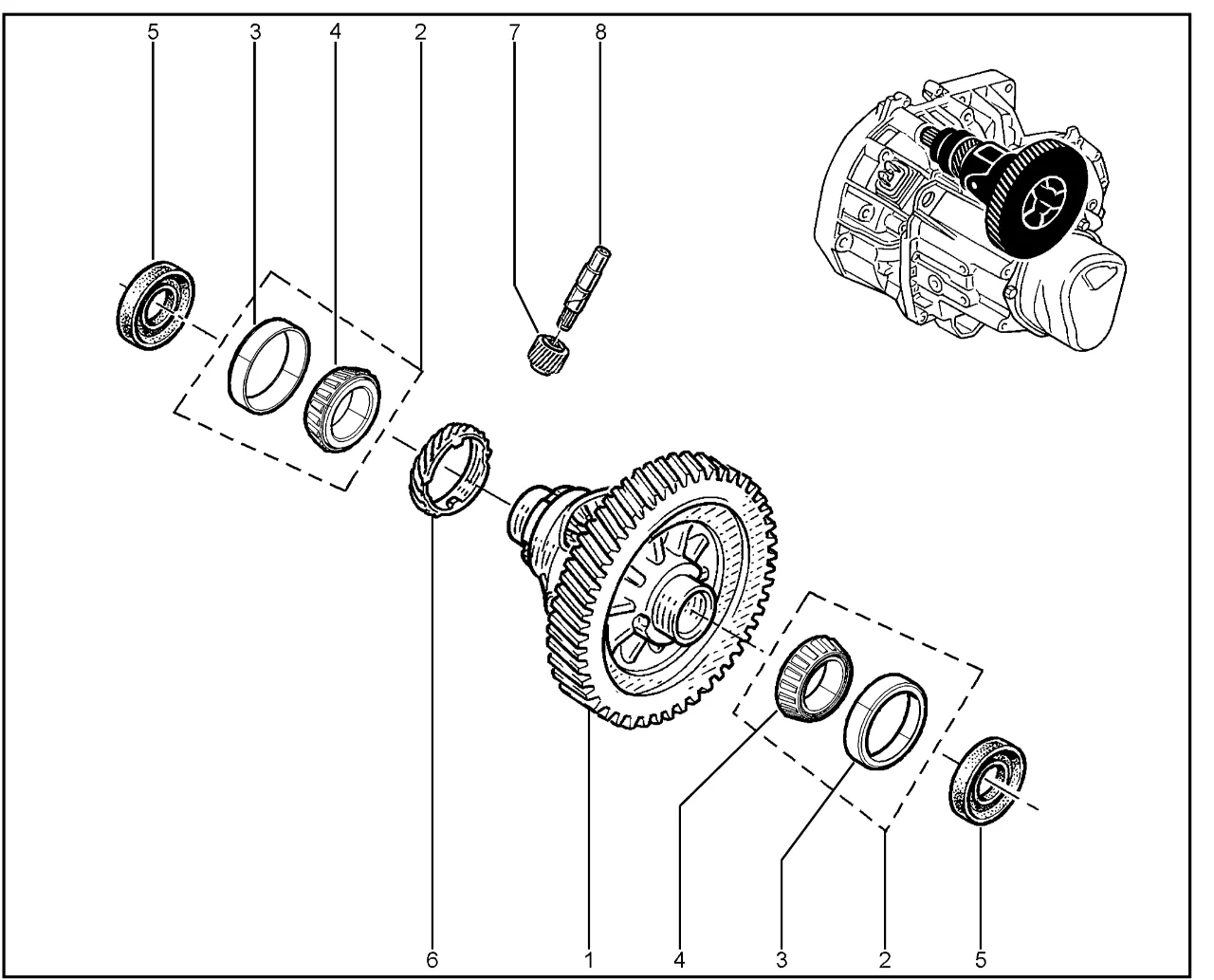 5 3 4 2 7 8

6 1 4 3 2 5