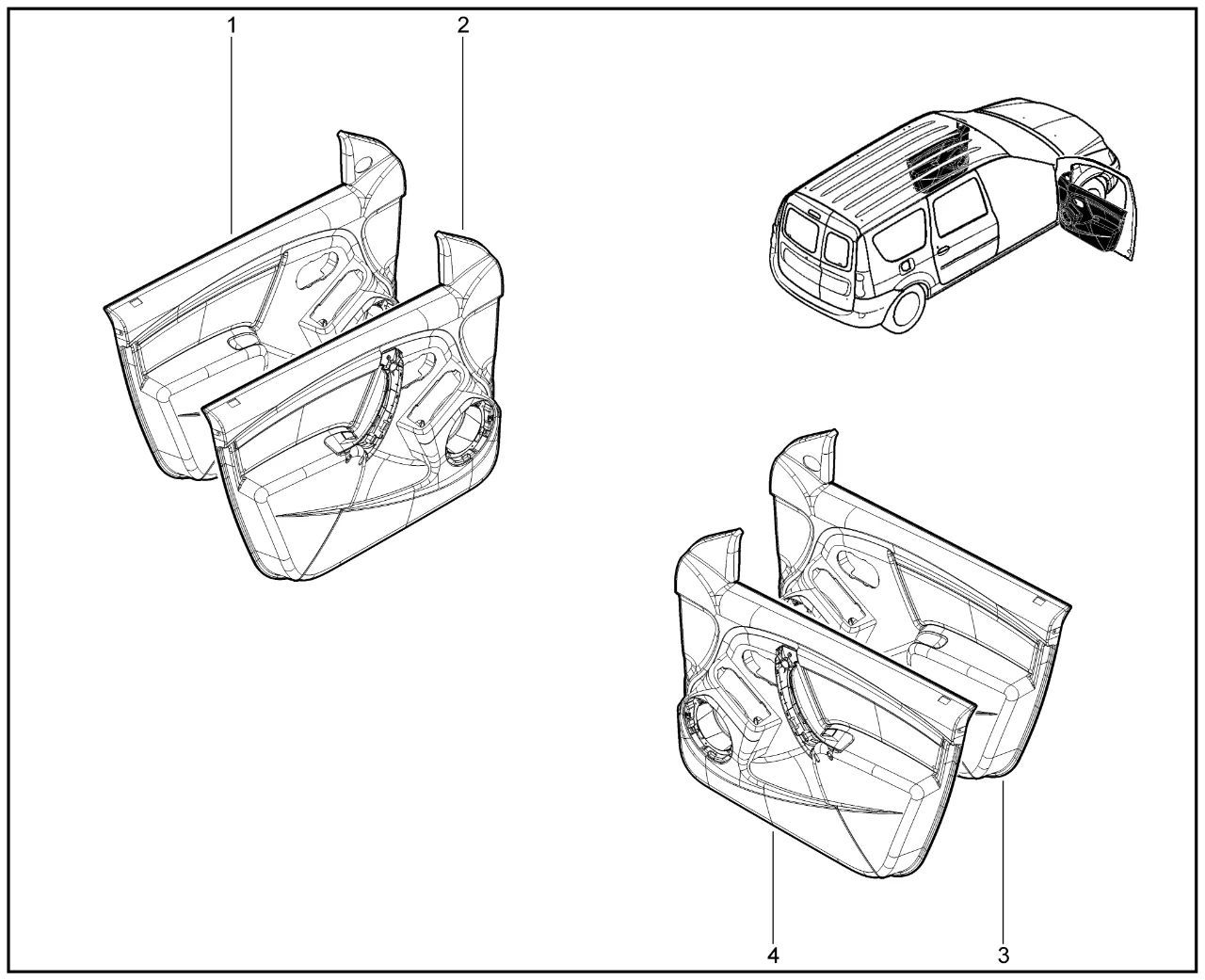 1
2
4
3