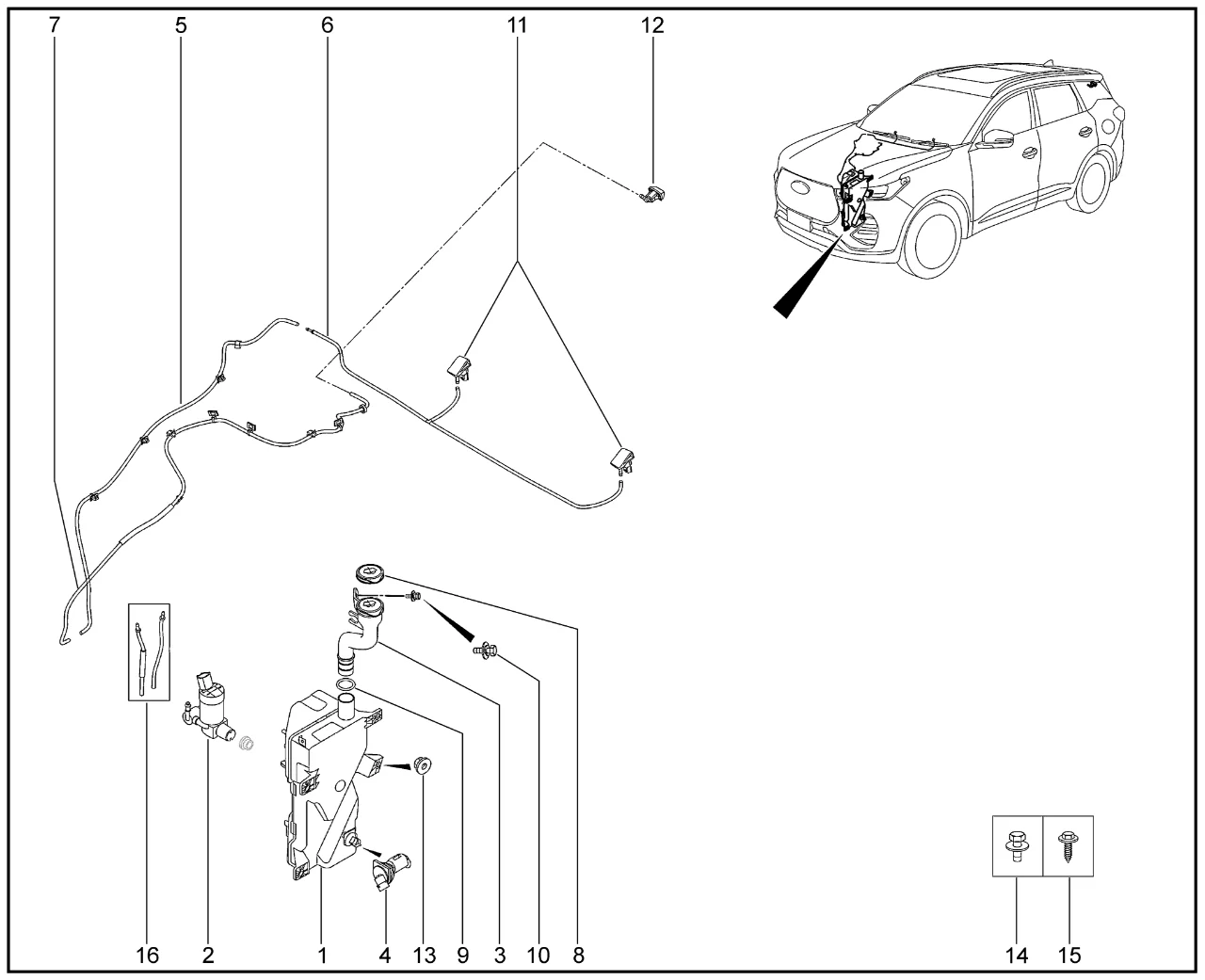 7 5 6 11 12

16 2 1 4 13 9 3 10 8

14 15