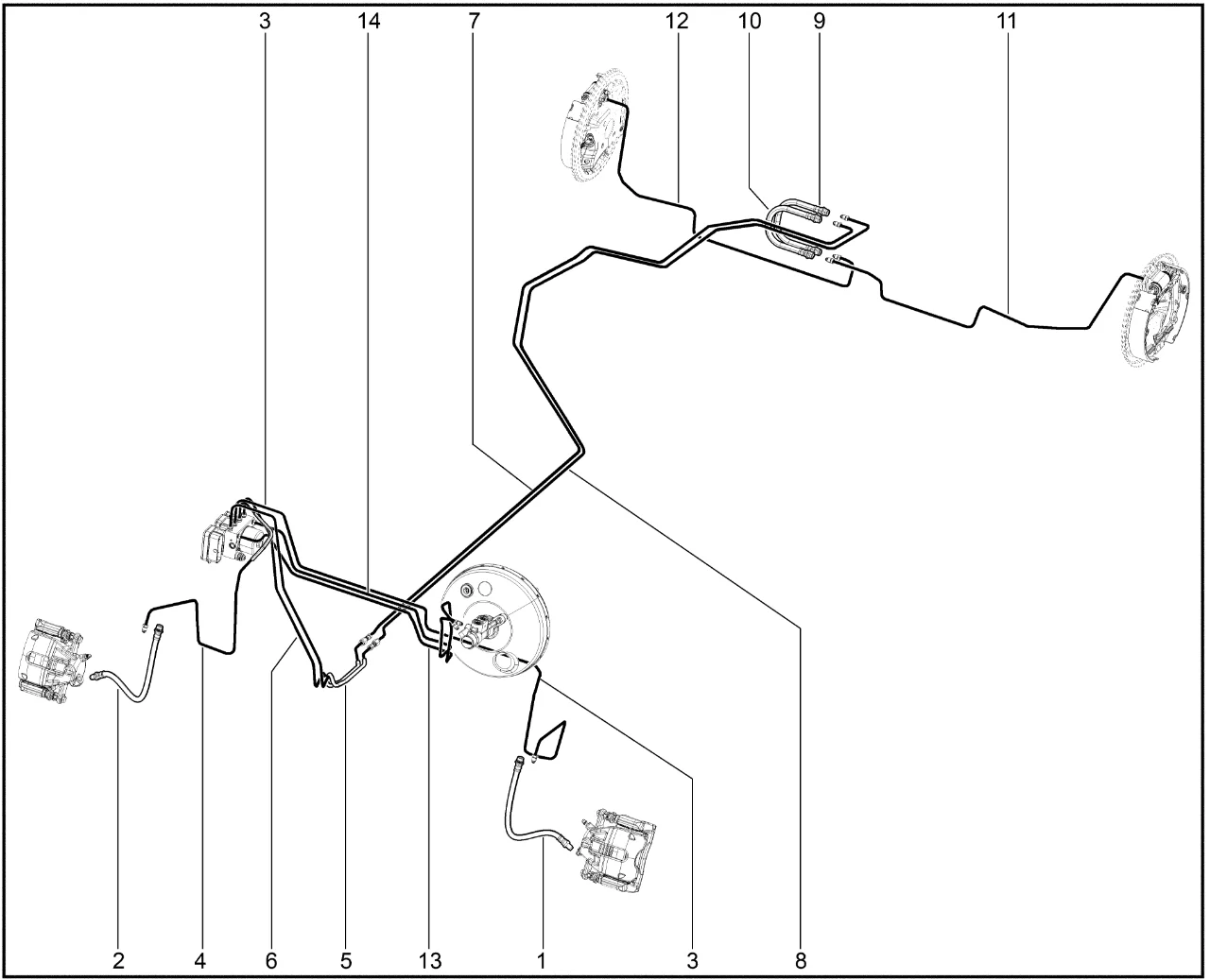 3 14 7 12 10 9 11

2 4 6 5 13 1 3 8