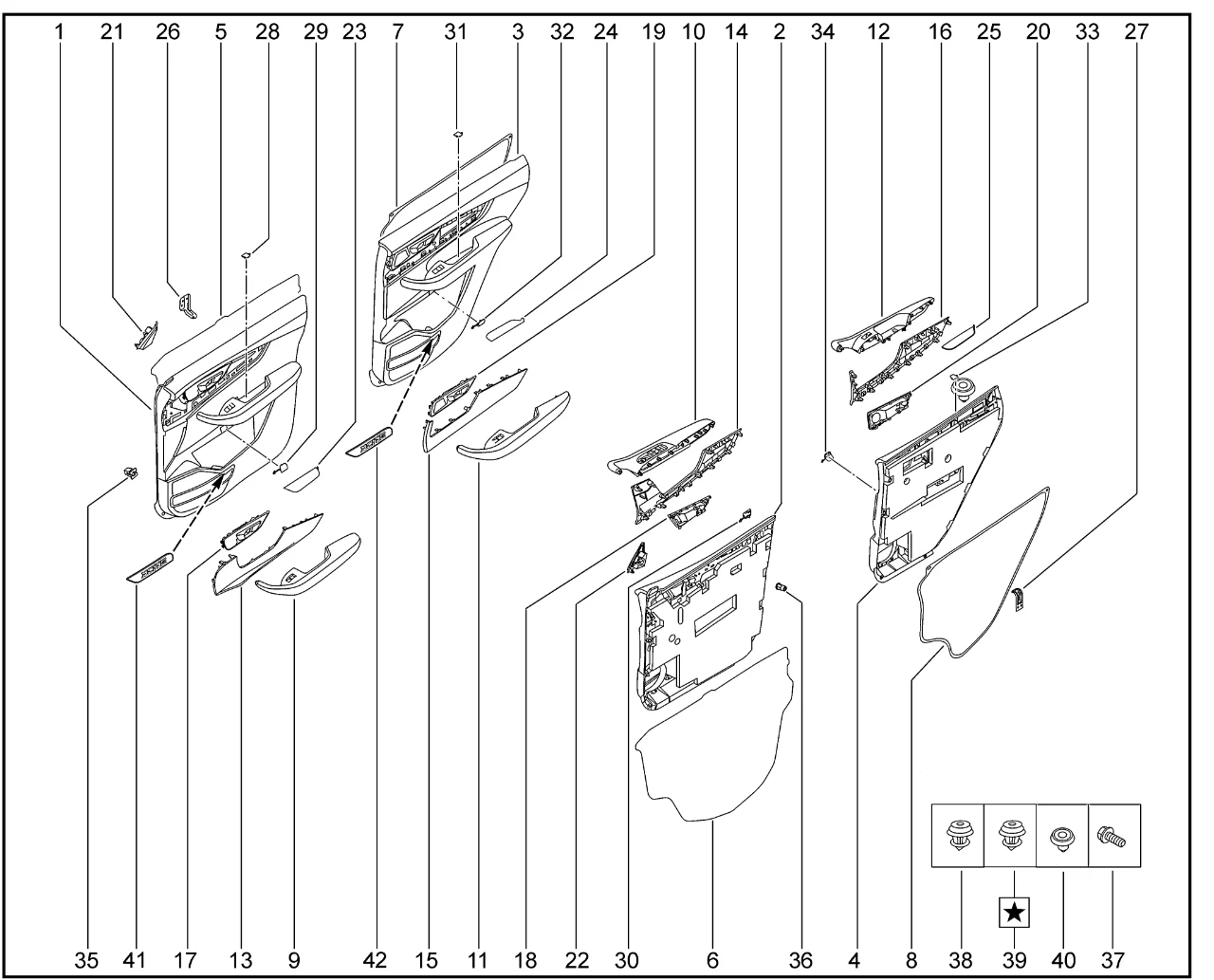 1 21 26 5 28 29 23 7 31 3 32 24 19 10 14 2 34 12 16 25 20 33 27

35 41 17 13 9 42 15 11 18 22 30 6 36 4 8 38 39 40 37