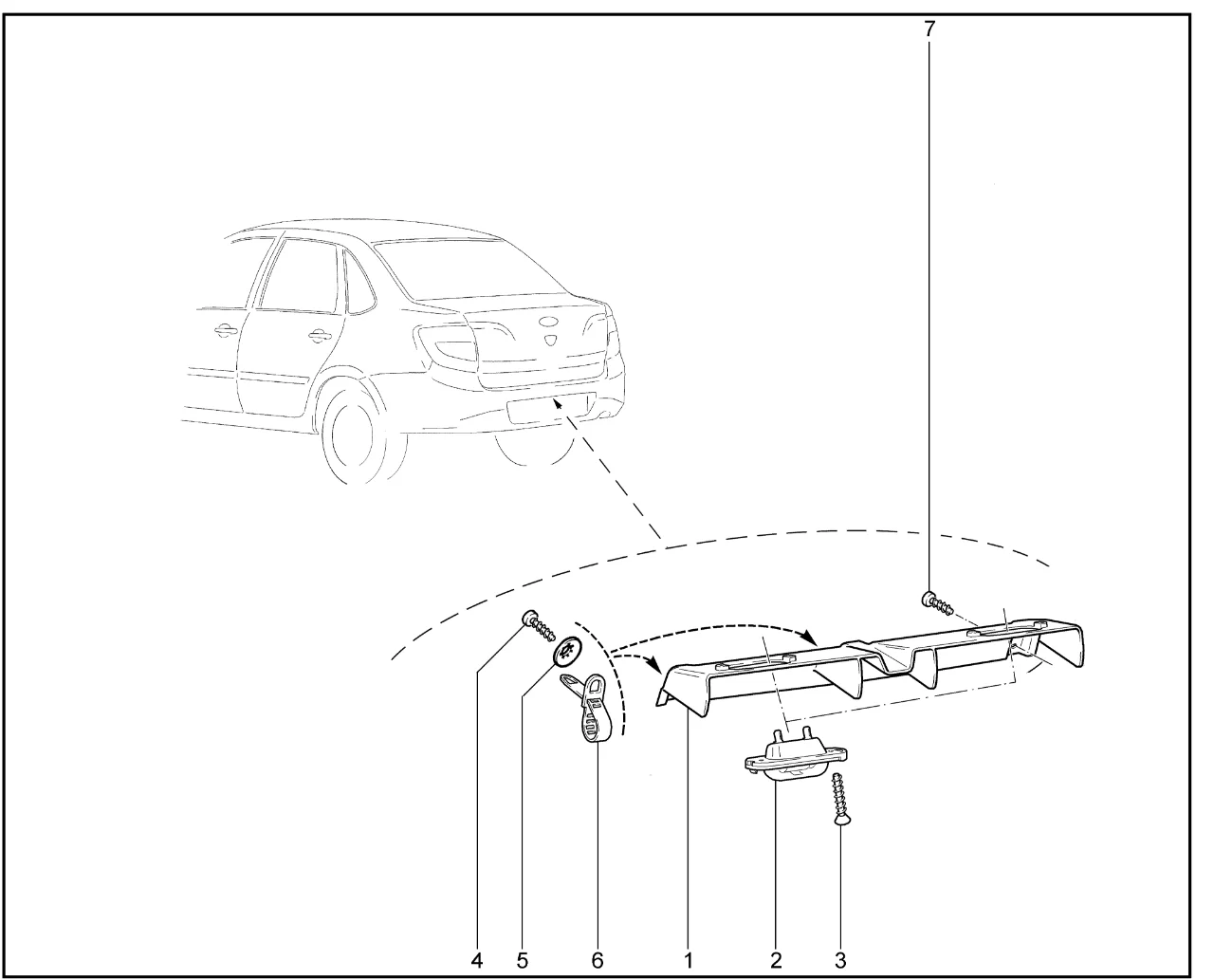 7

4 5 6 1 2 3