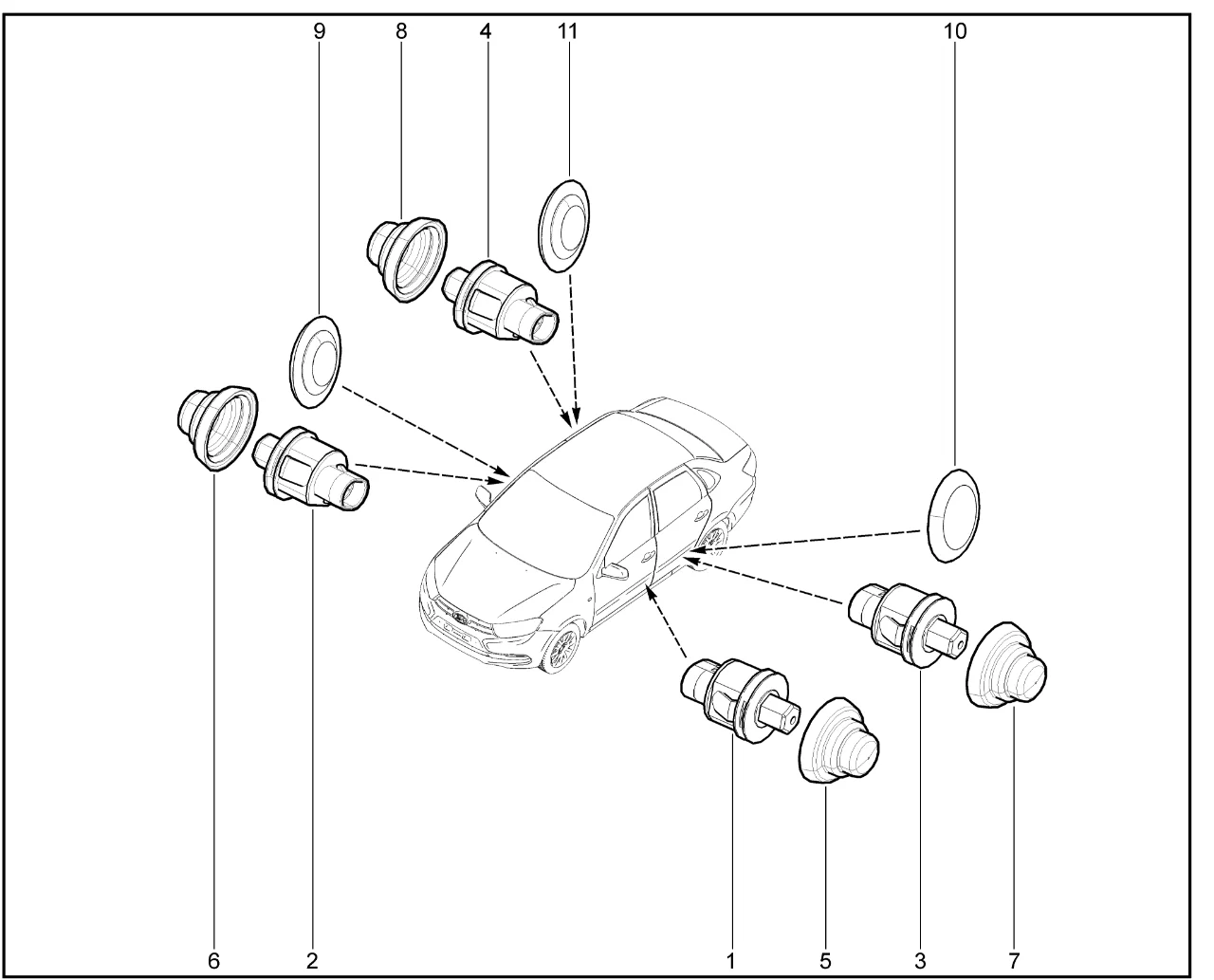 9 8 4 11 10

6 2 1 5 3 7