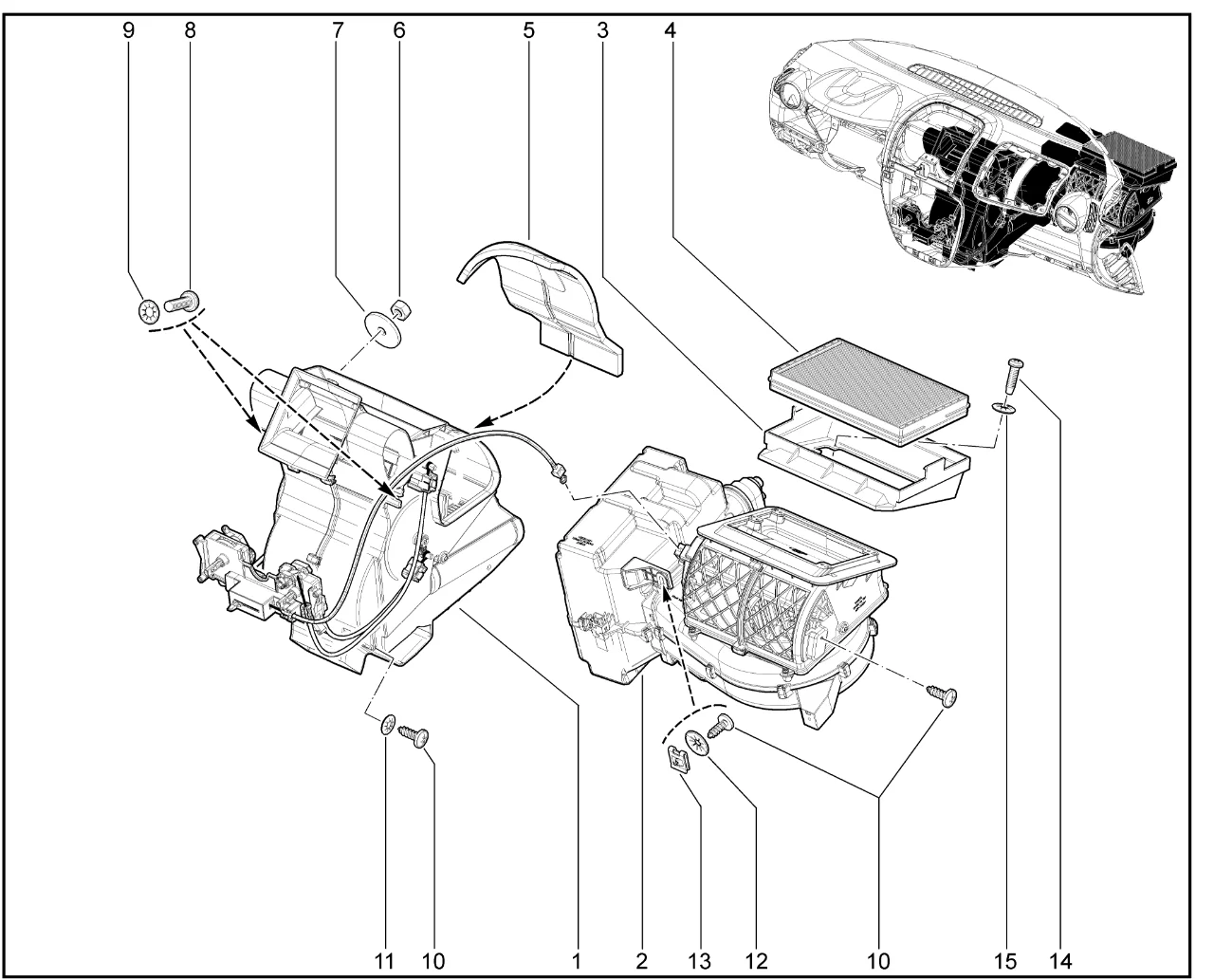 9 8 7 6 5 3 4

11 10 1 2 13 12 10 15 14