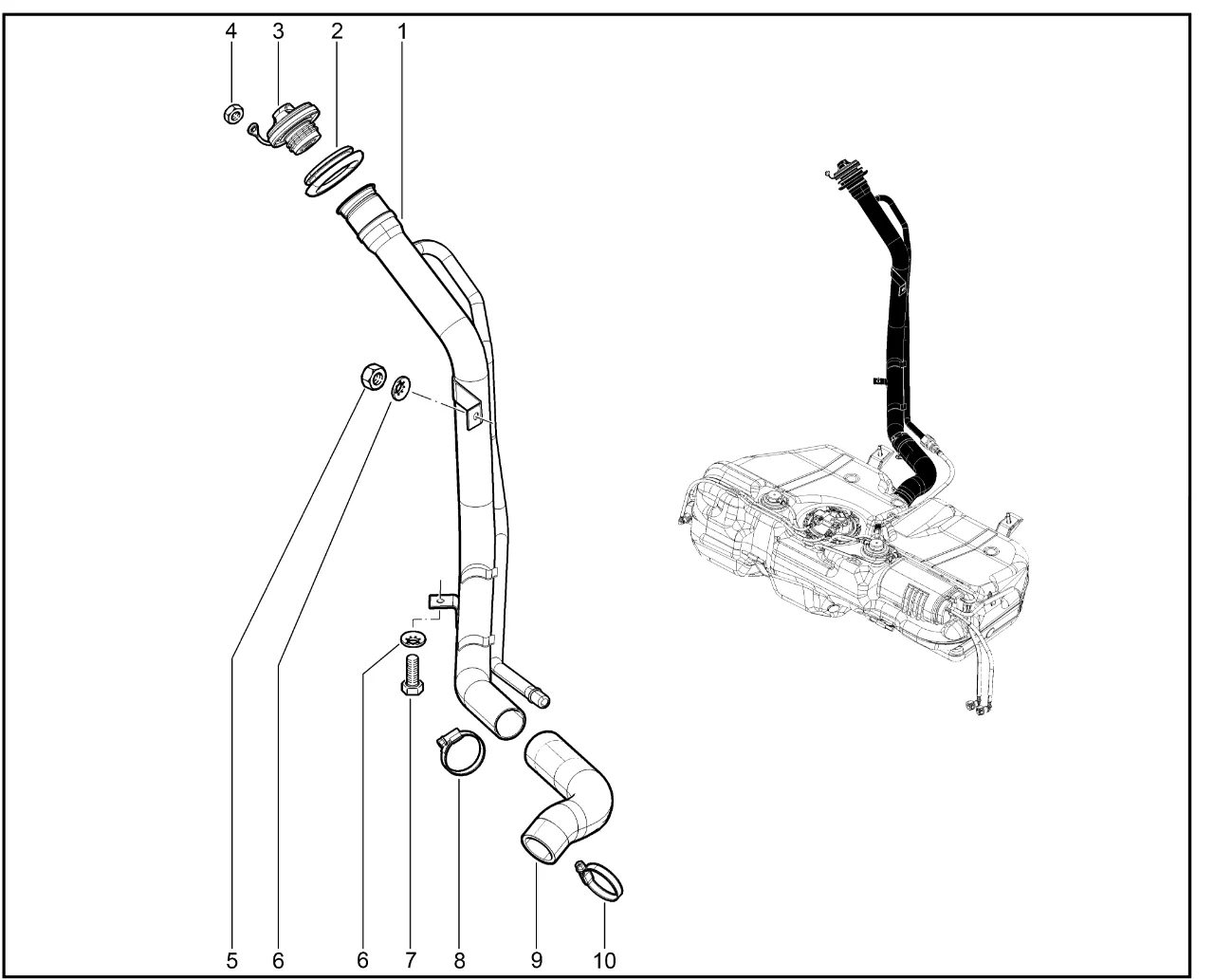 4 3 2 1

5 6 6 7 8 9 10