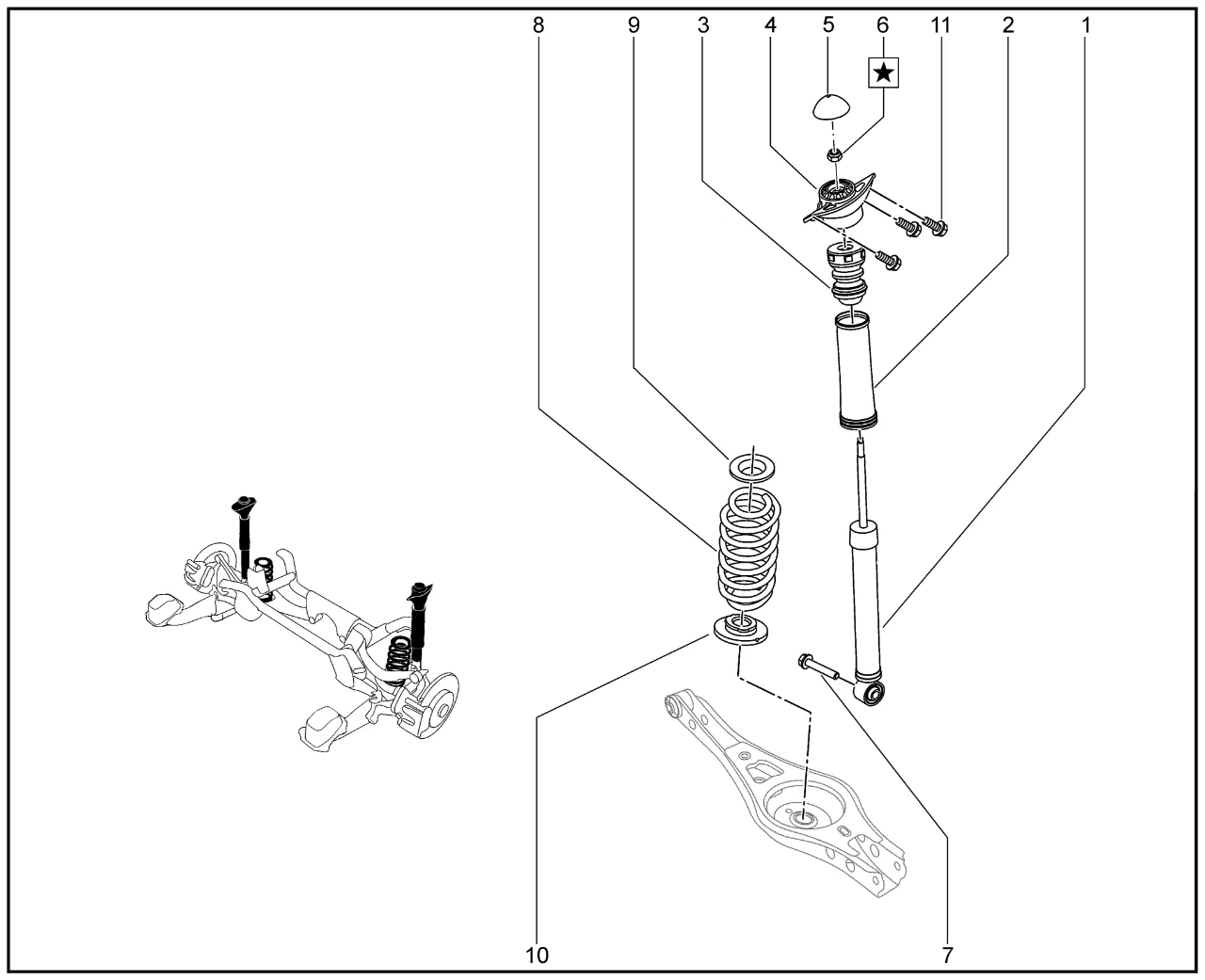 8 9 3 4 5 6 11 2 1

★

10 7