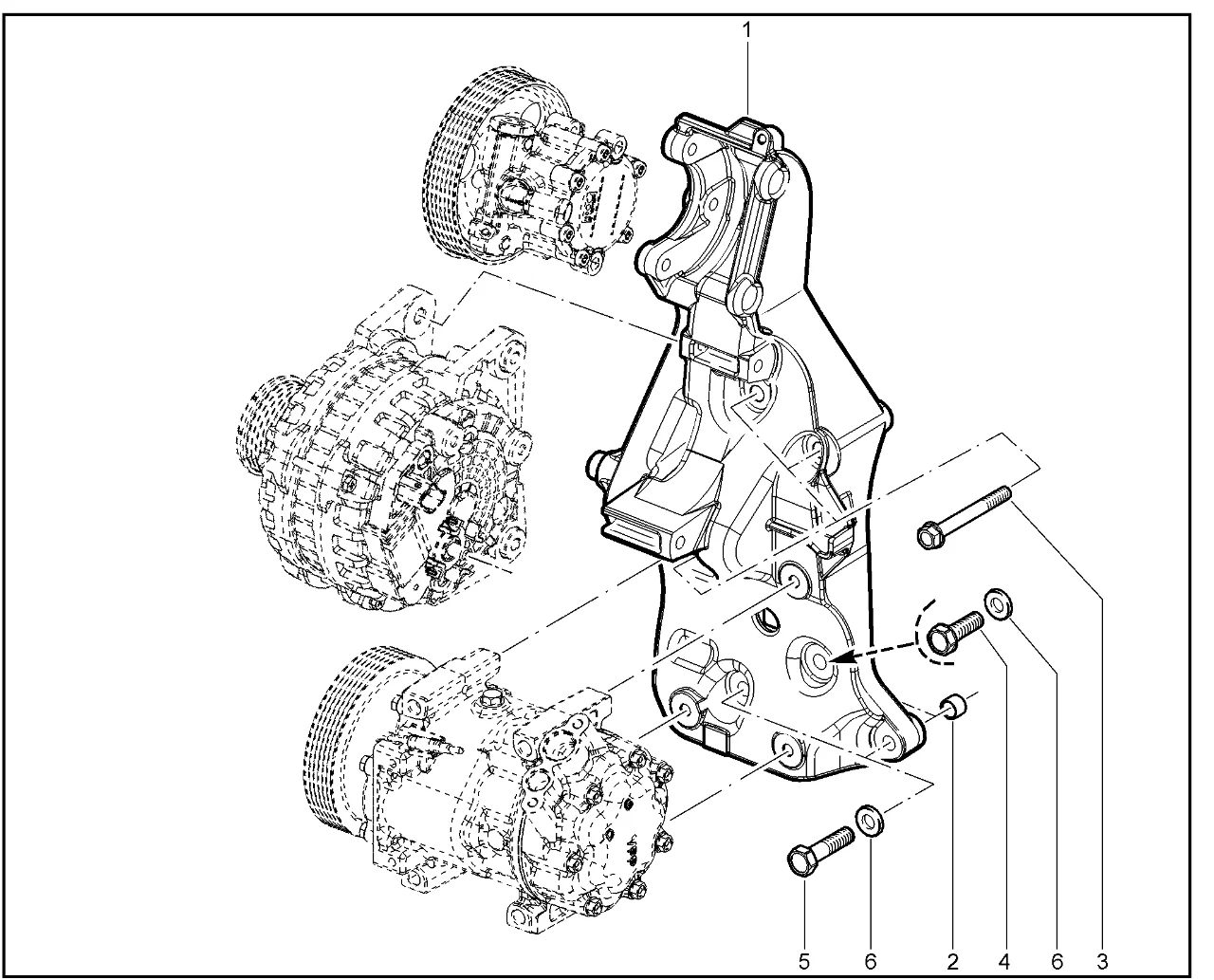 1

5 6 2 4 6 3