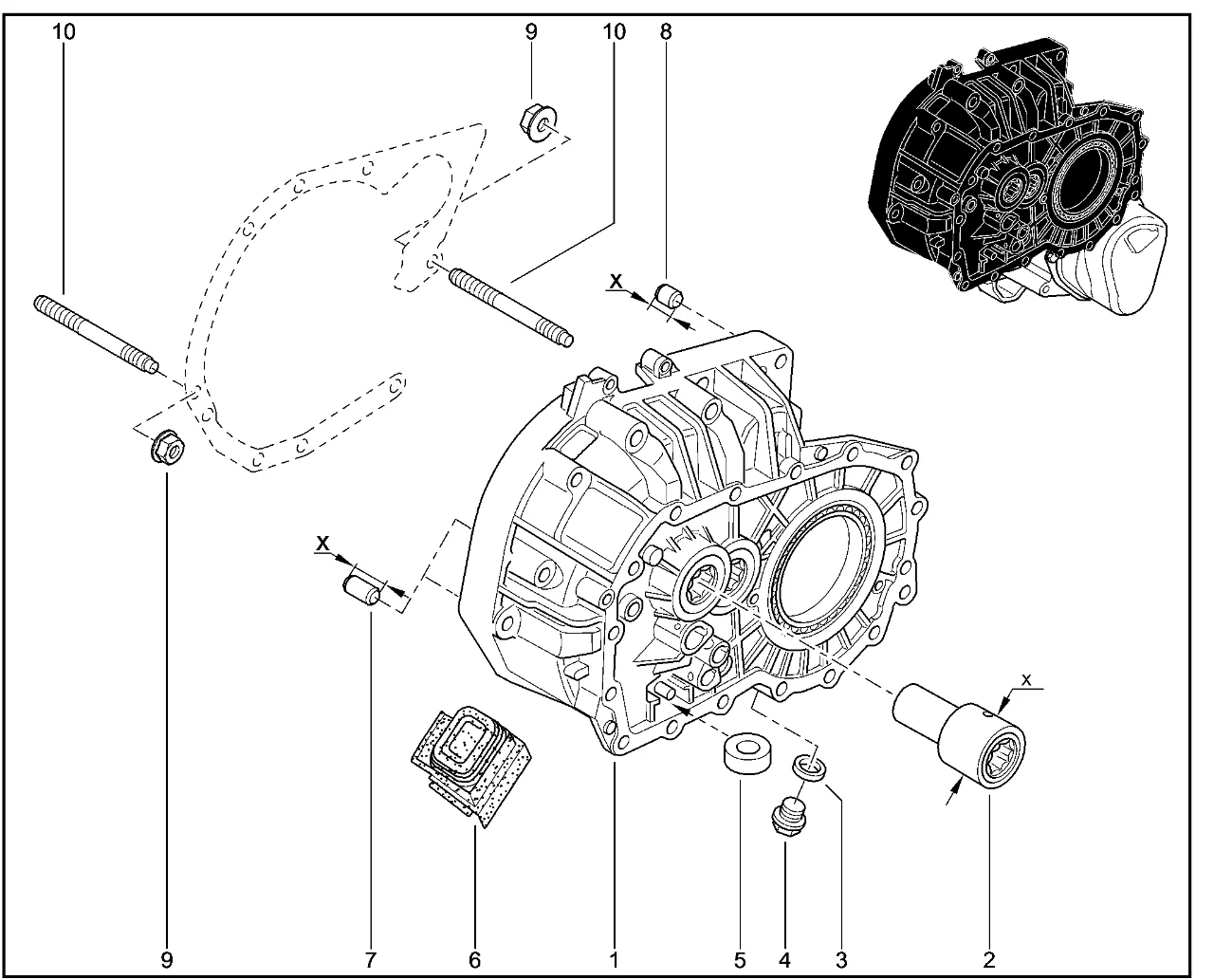 10
9
10
8
X
X
x
9
7
6
1
5
4
3
2