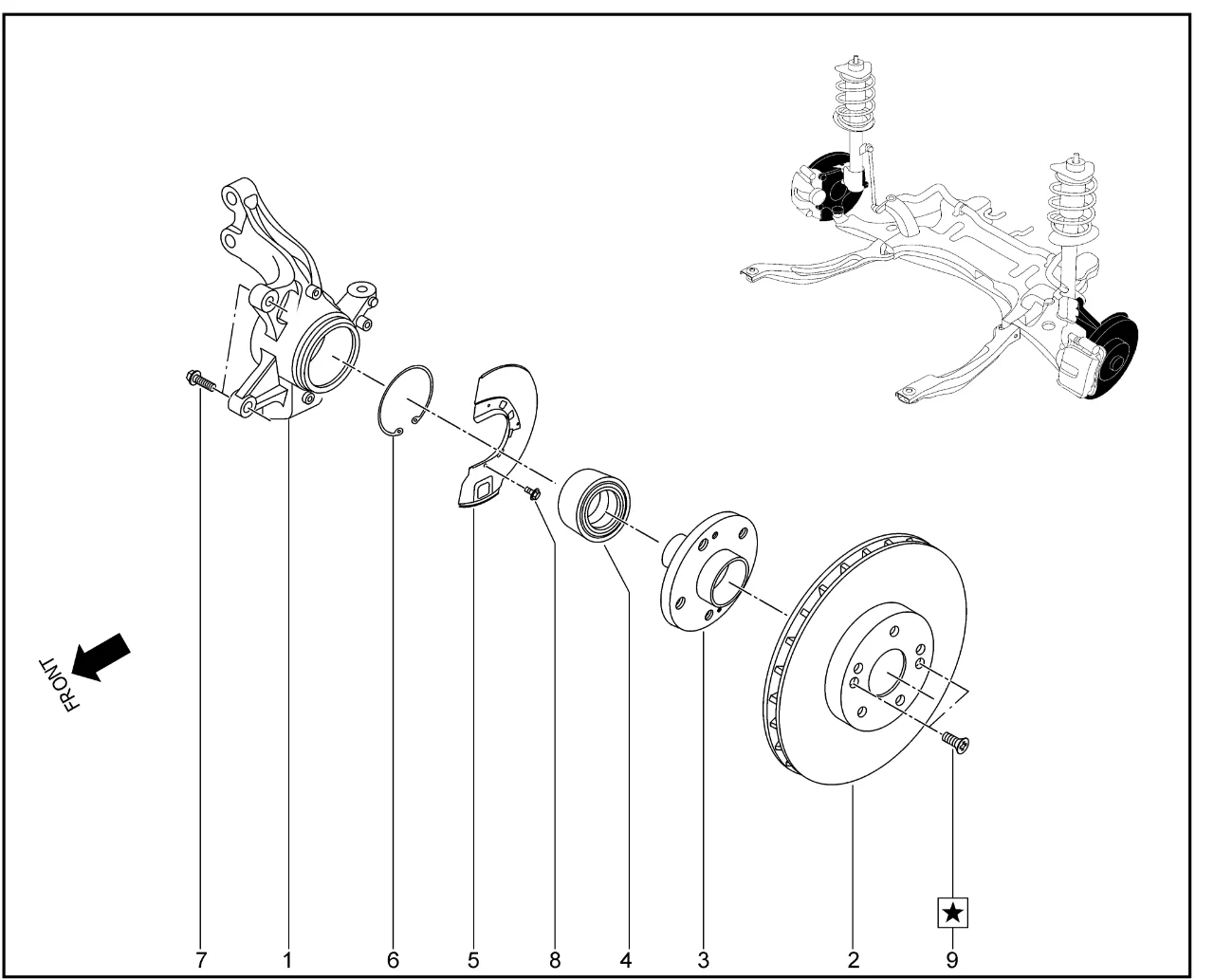 FRONT

★

7 1 6 5 8 4 3 2 9