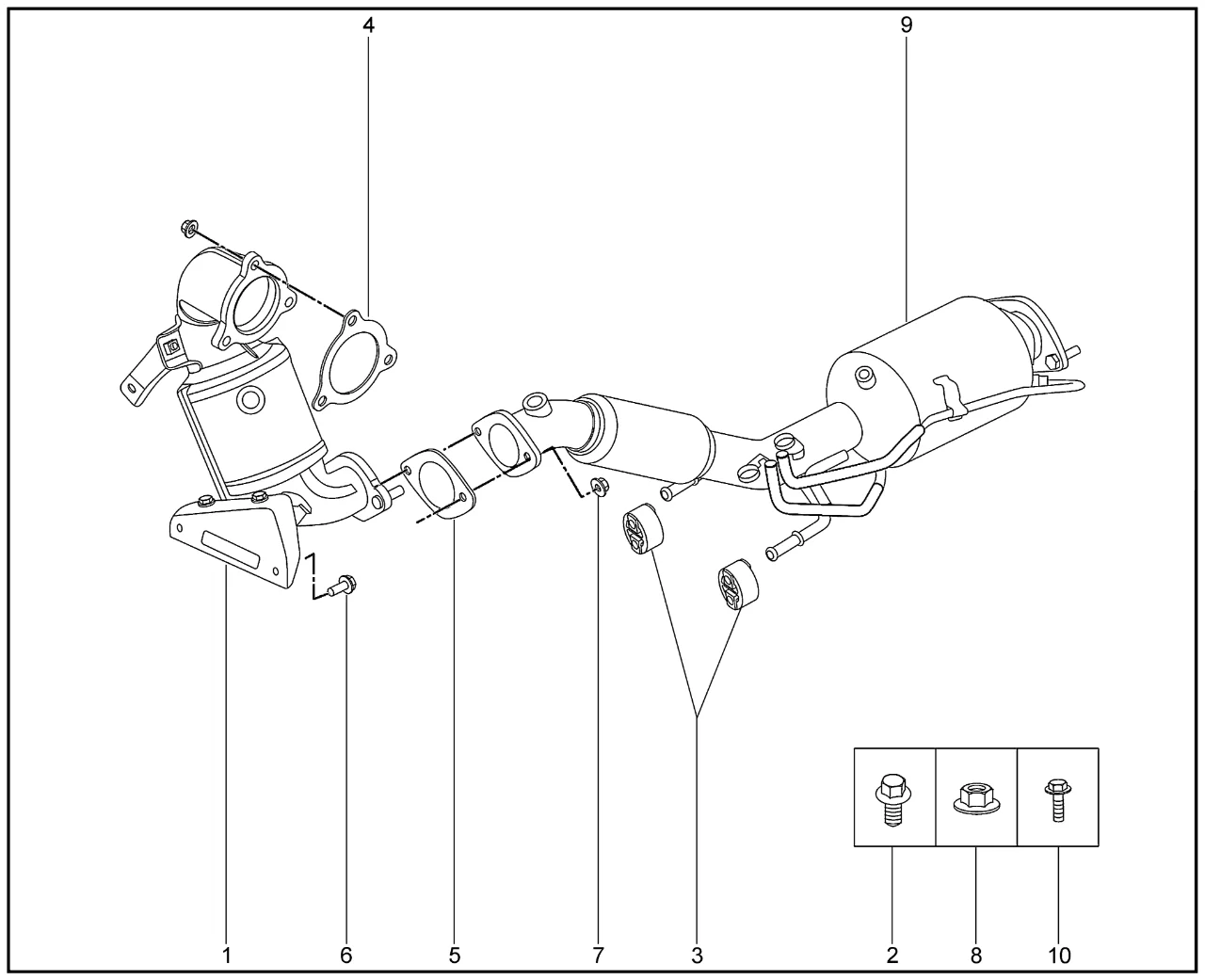 4
9
1
6
5
7
3
2
8
10