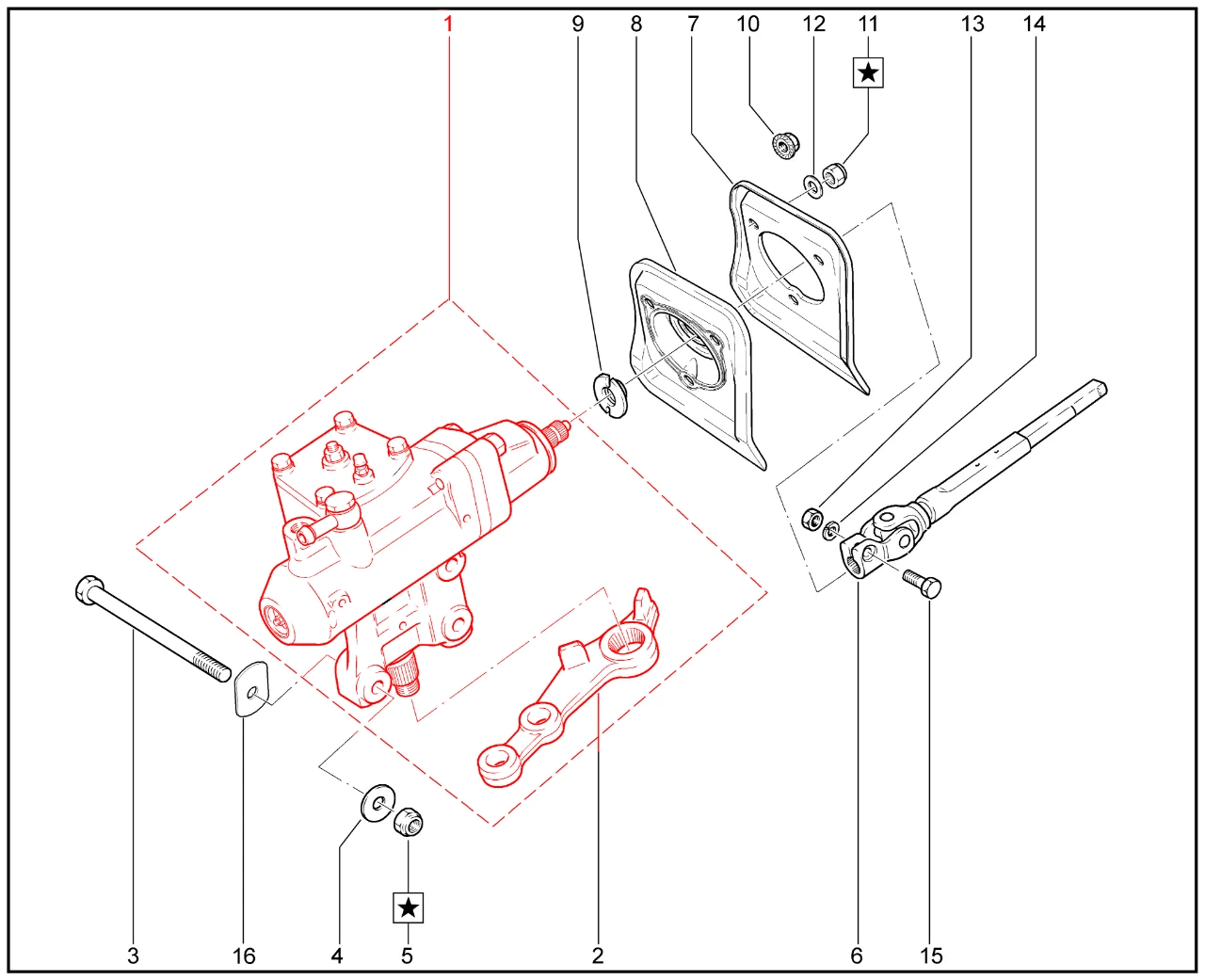 1
9 8 7 10 12 11 13 14
★
★
3 16 4 5 2 6 15