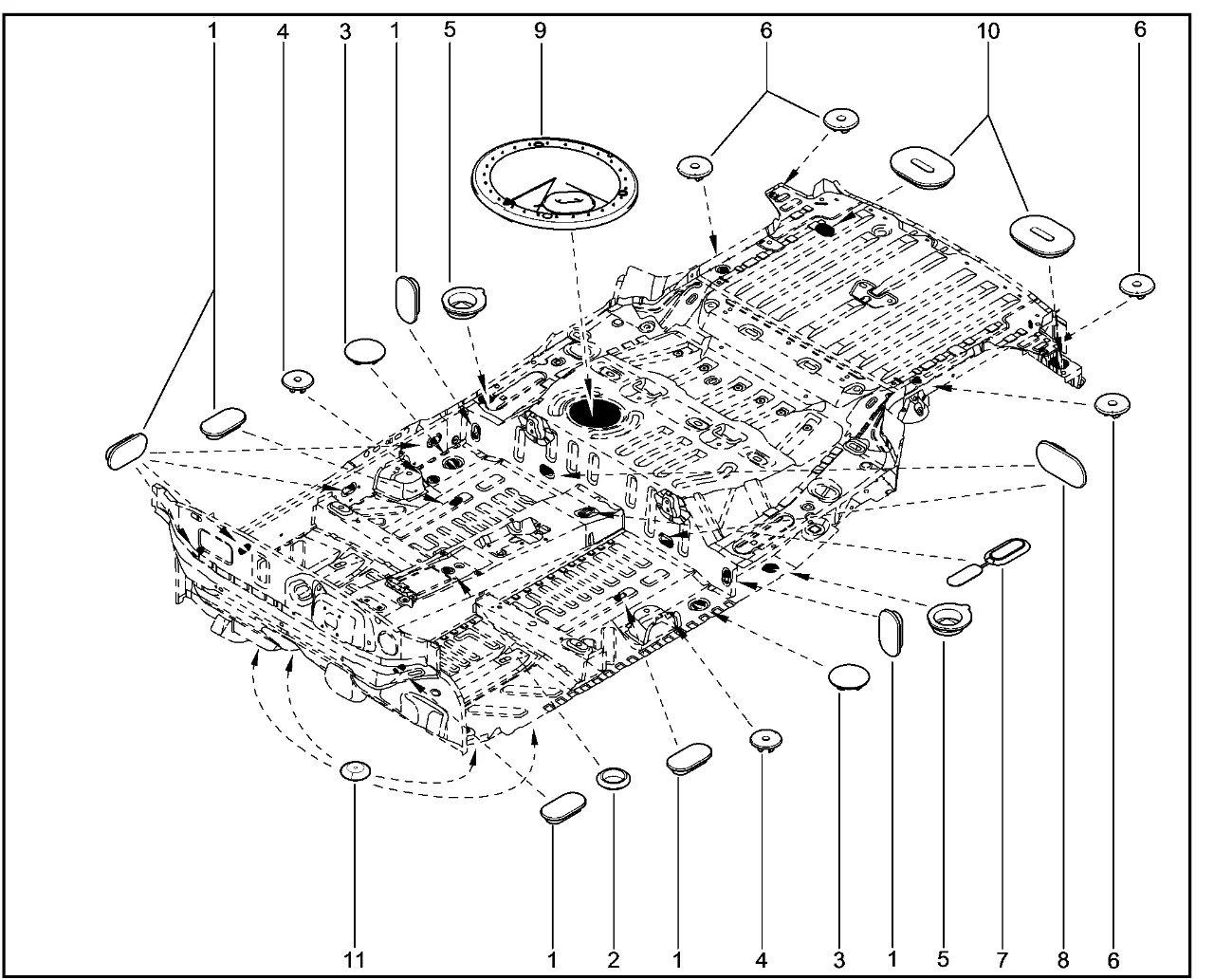 1 4 3 1 5 9 6 10 6

11 1 2 1 4 3 1 5 7 8 6