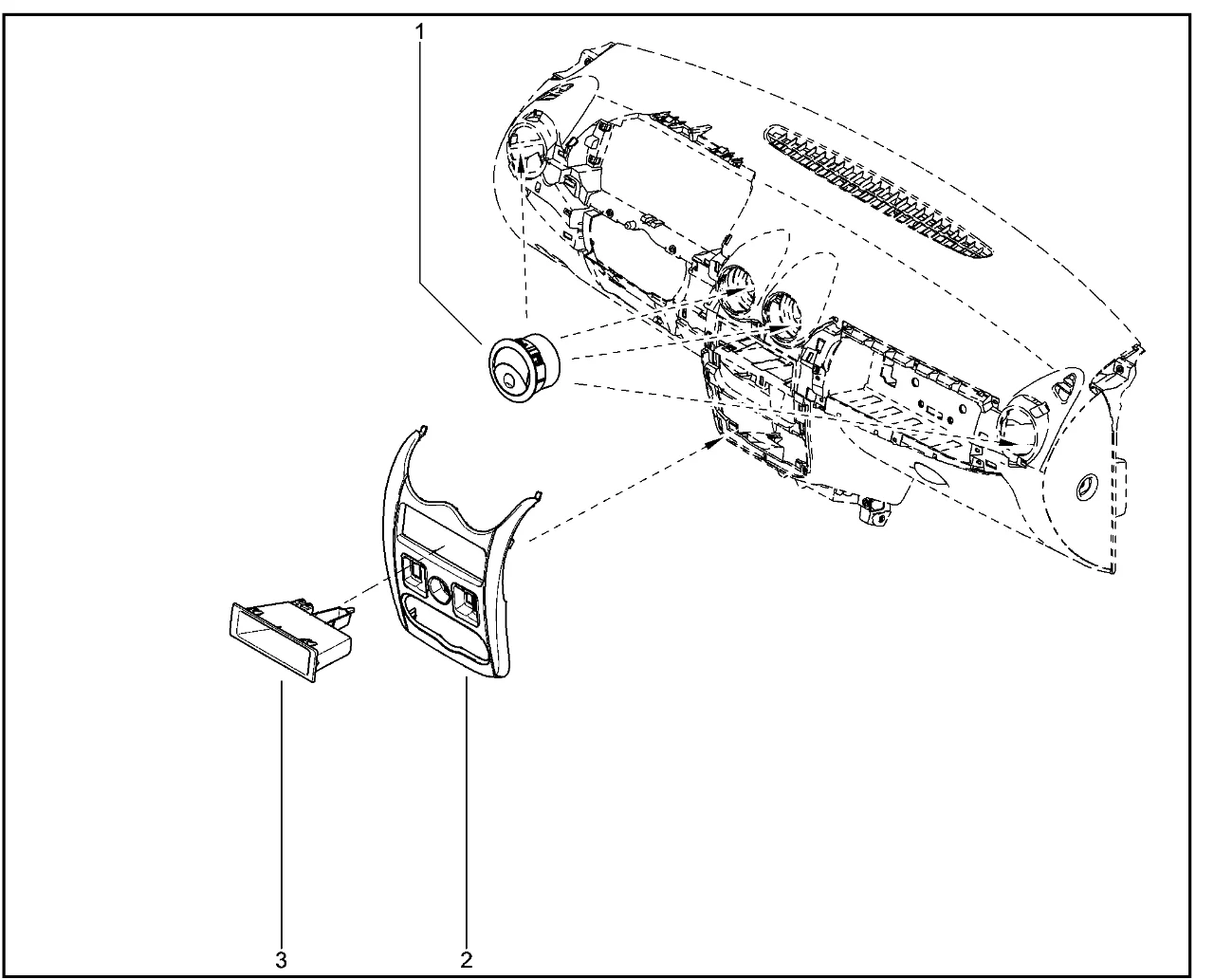 1

3

2