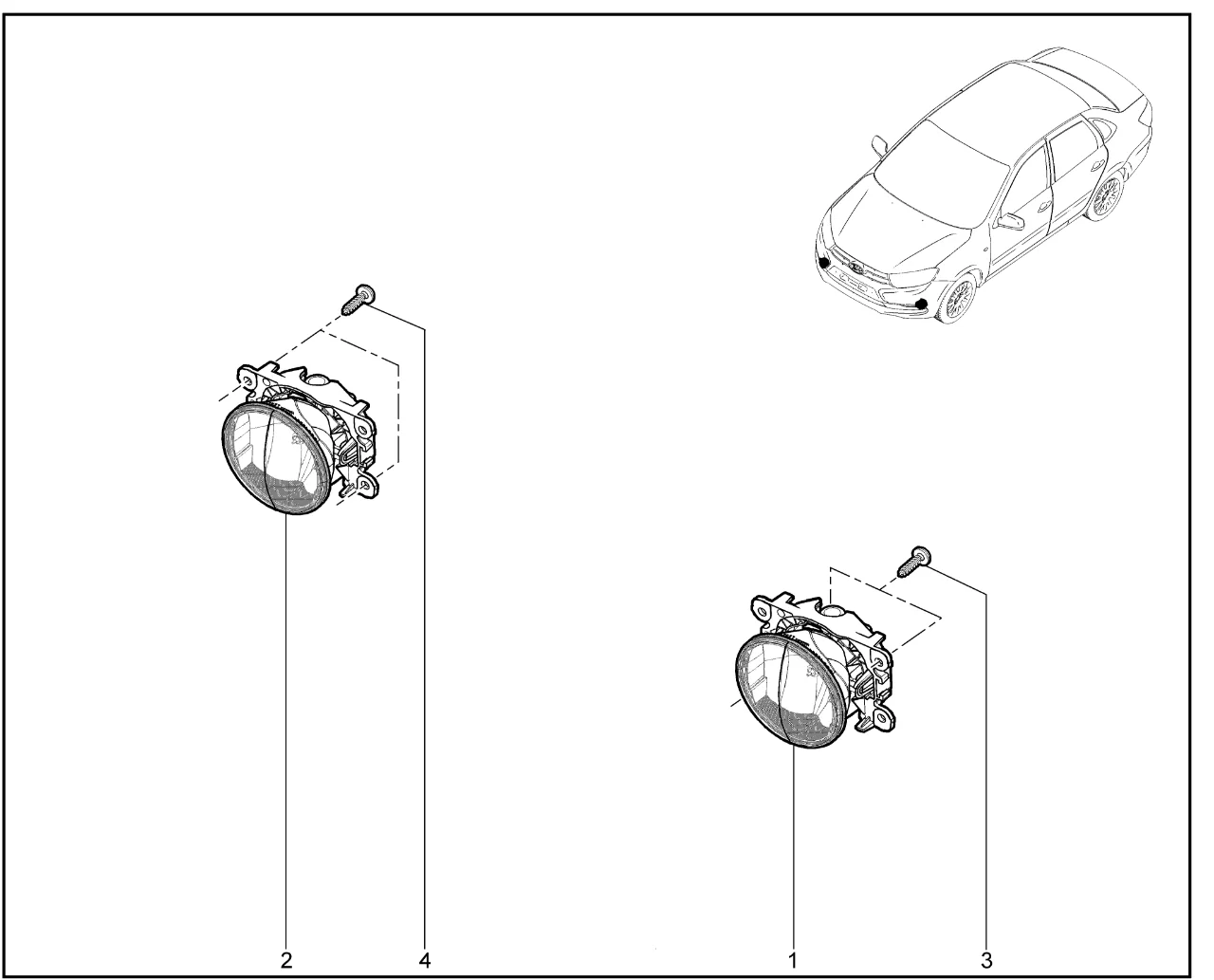 2 4 1 3