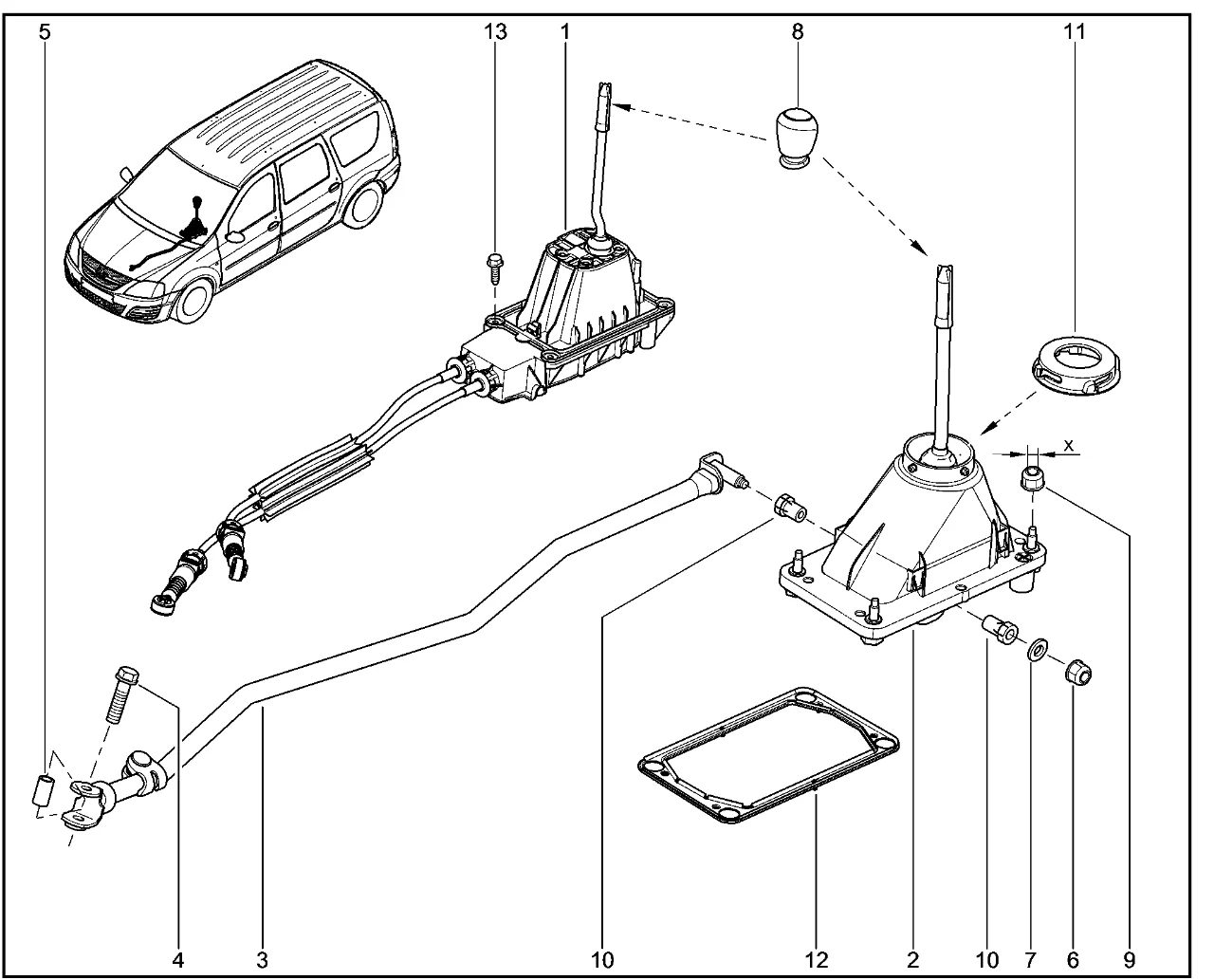 5
13
1
8
11
x
4
3
10
12
2
10
7
6
9