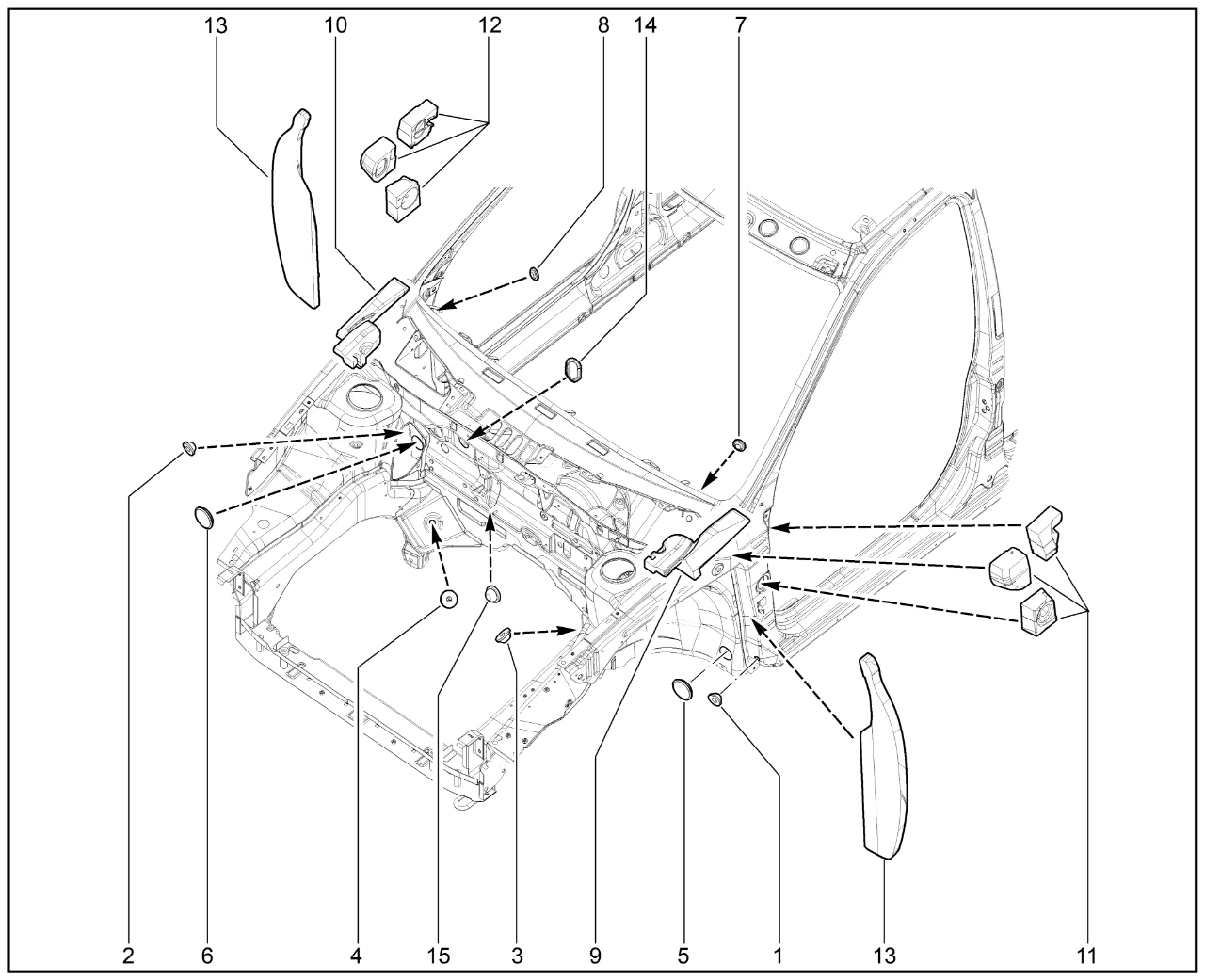 13
10
12
8
14
7
2
6
4
15
3
9
5
1
13
11