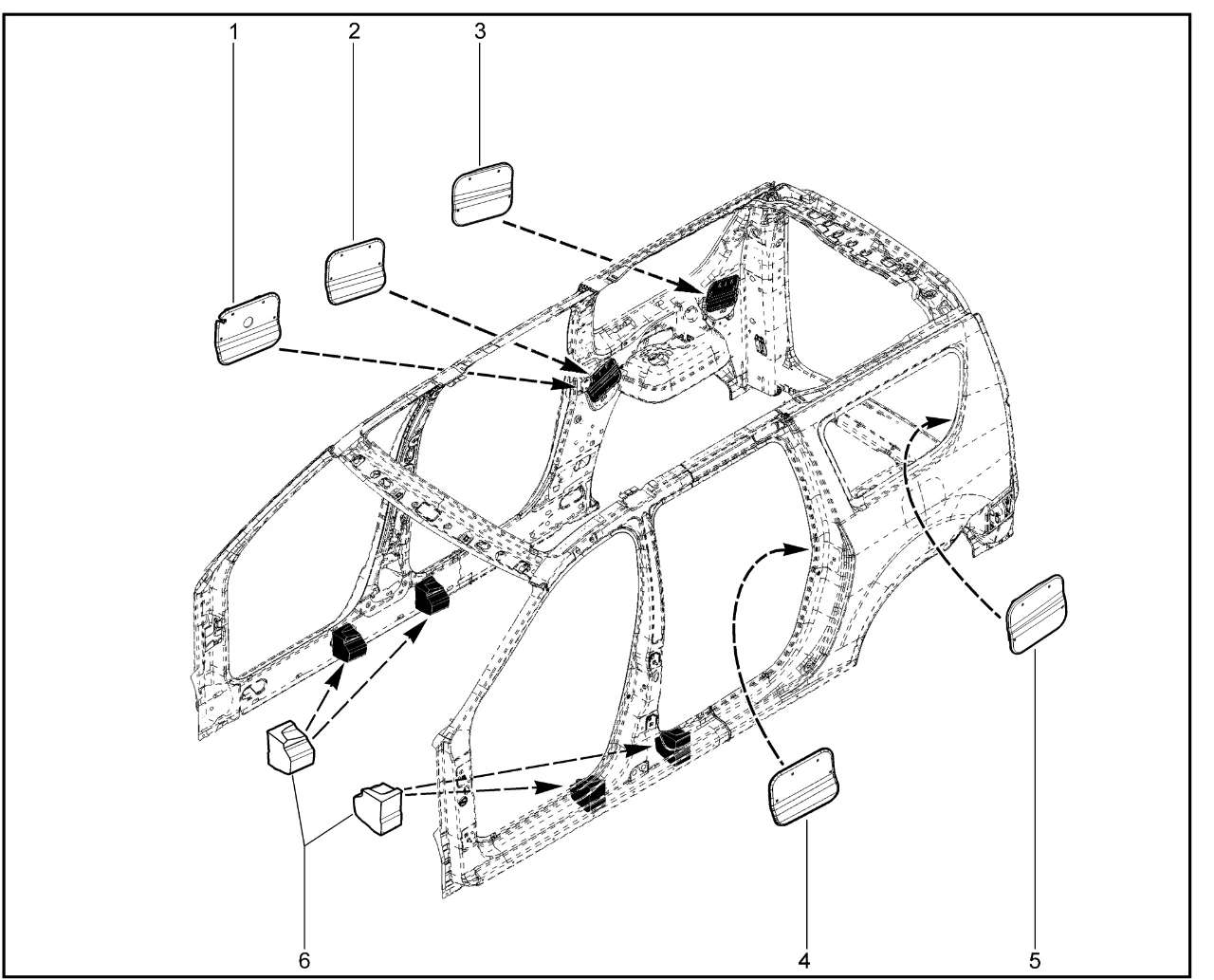 1
2
3
6
4
5