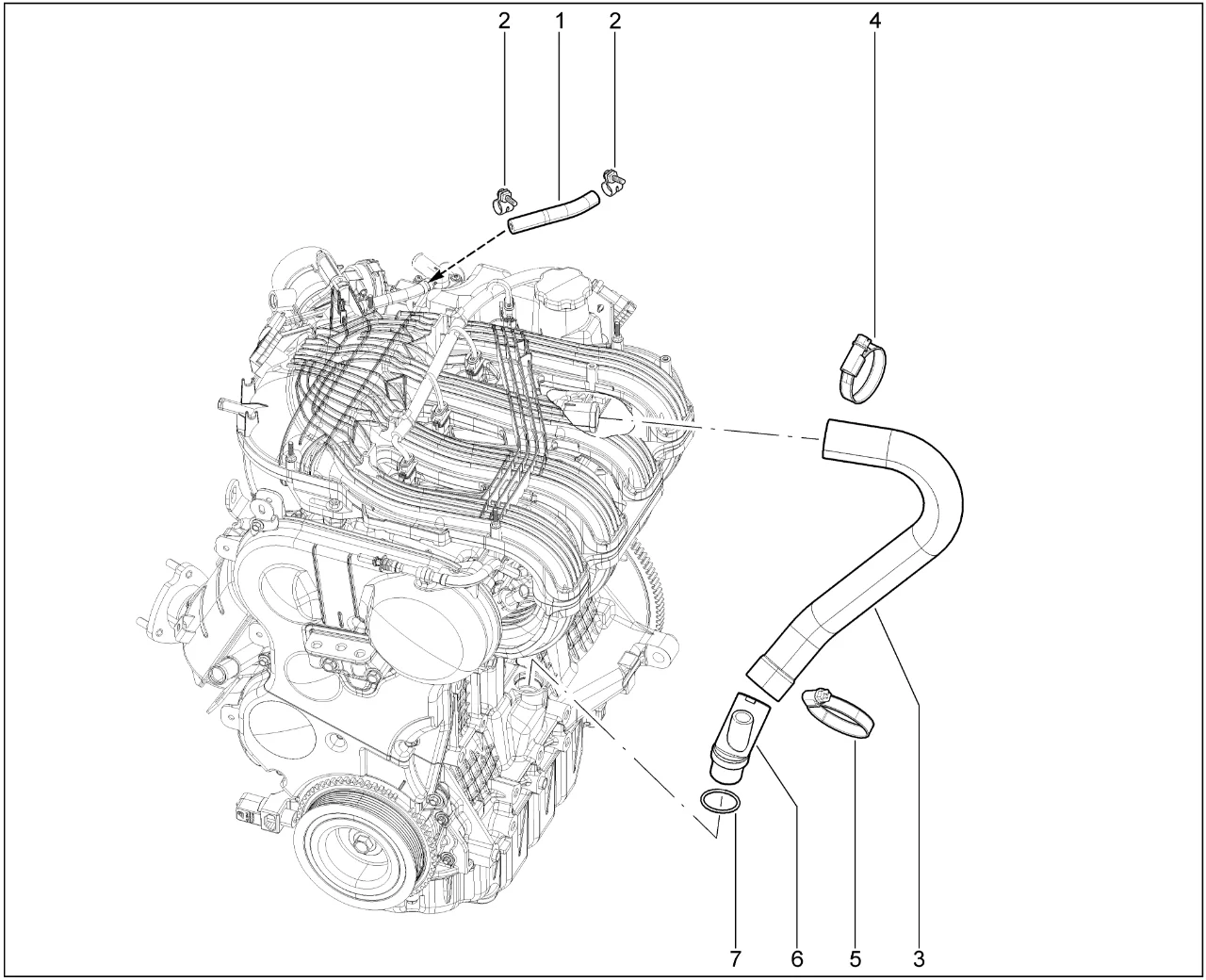 2 1 2 4
7 6 5 3