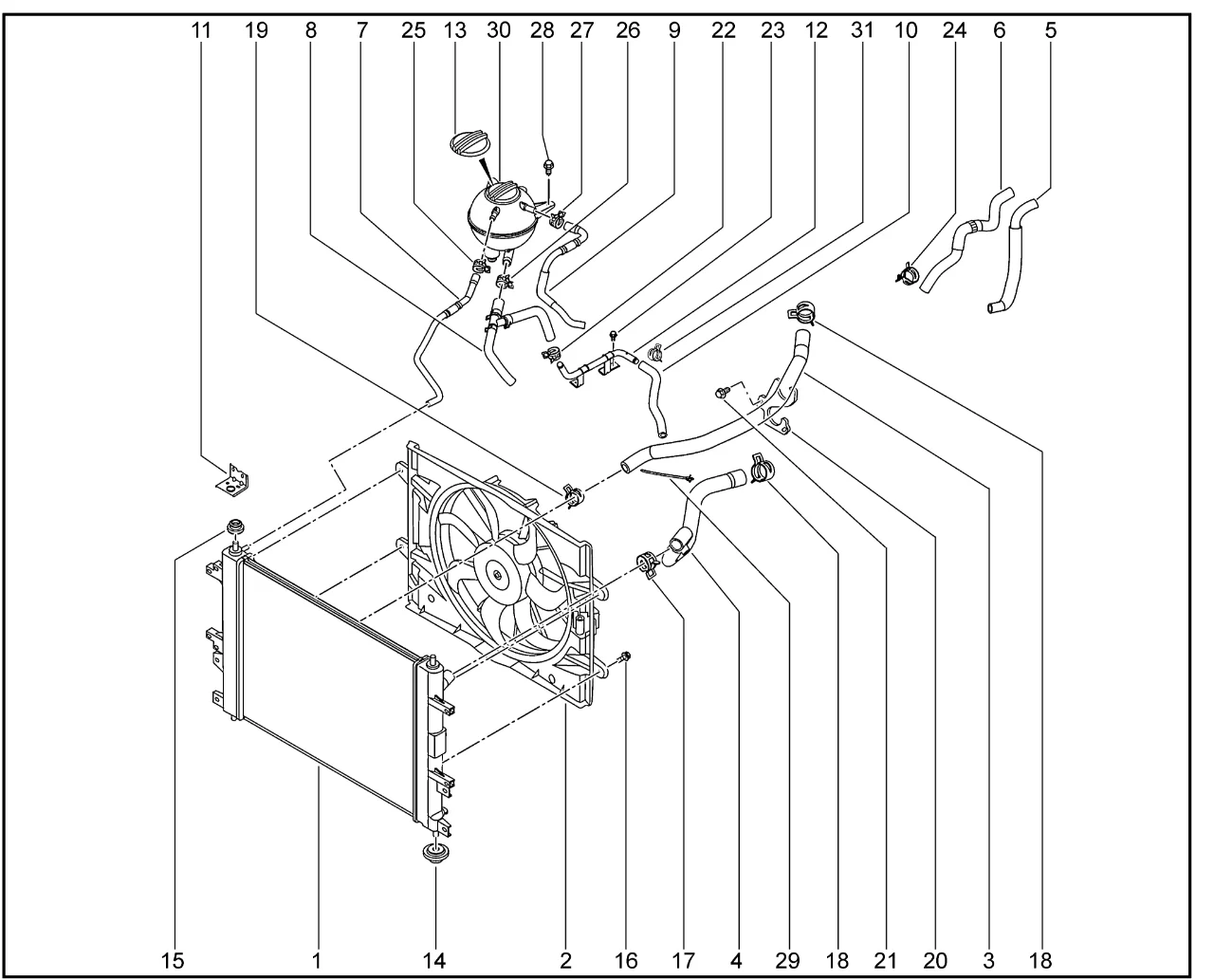 11 19 8 7 25 13 30 28 27 26 9 22 23 12 31 10 24 6 5

15 1 14 2 16 17 4 29 18 21 20 3 18