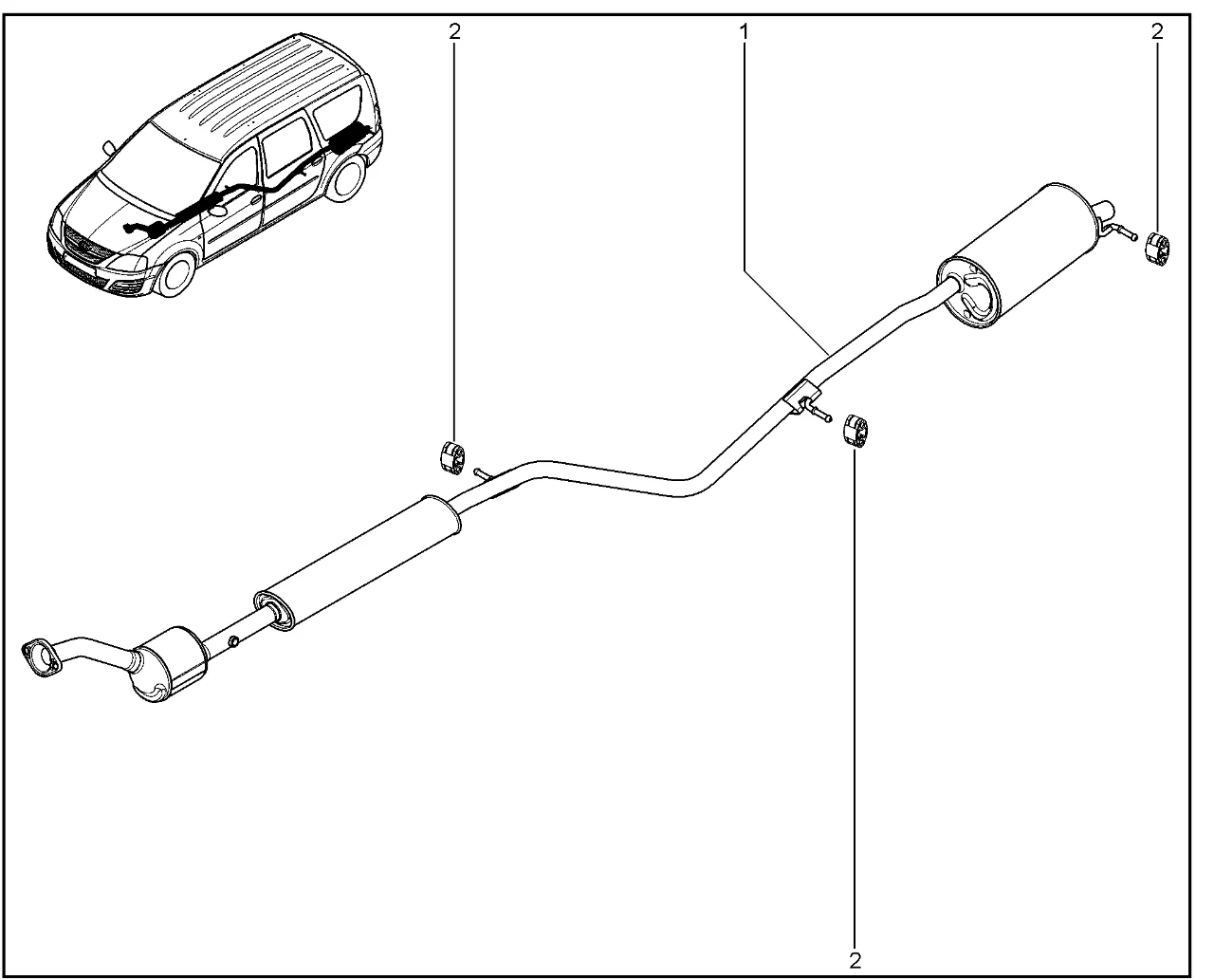 2
1
2
2