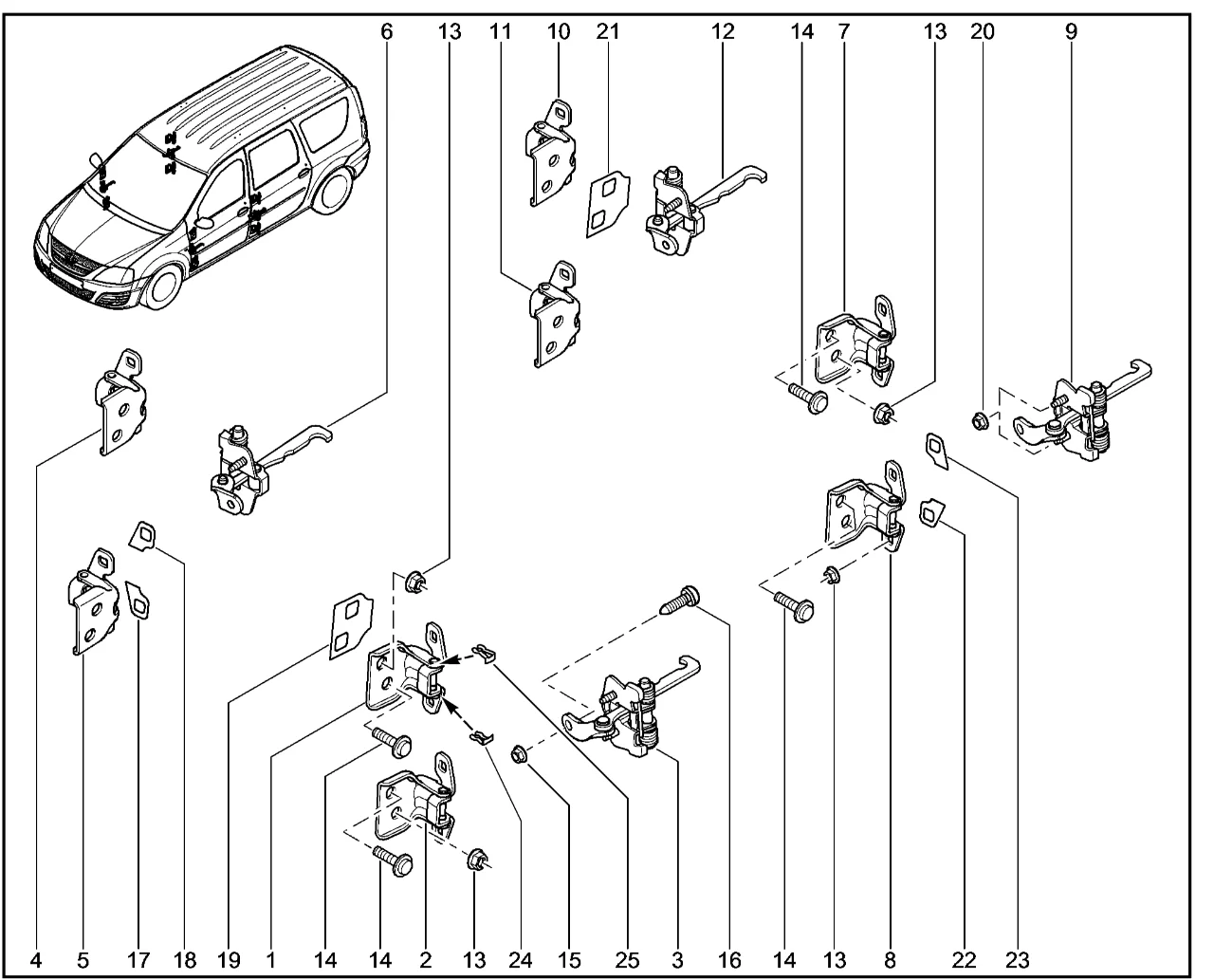 6 13 11 10 21 12 14 7 13 20 9

4 5 17 18 19 1 14 14 2 13 24 15 25 3 16 14 13 8 22 23