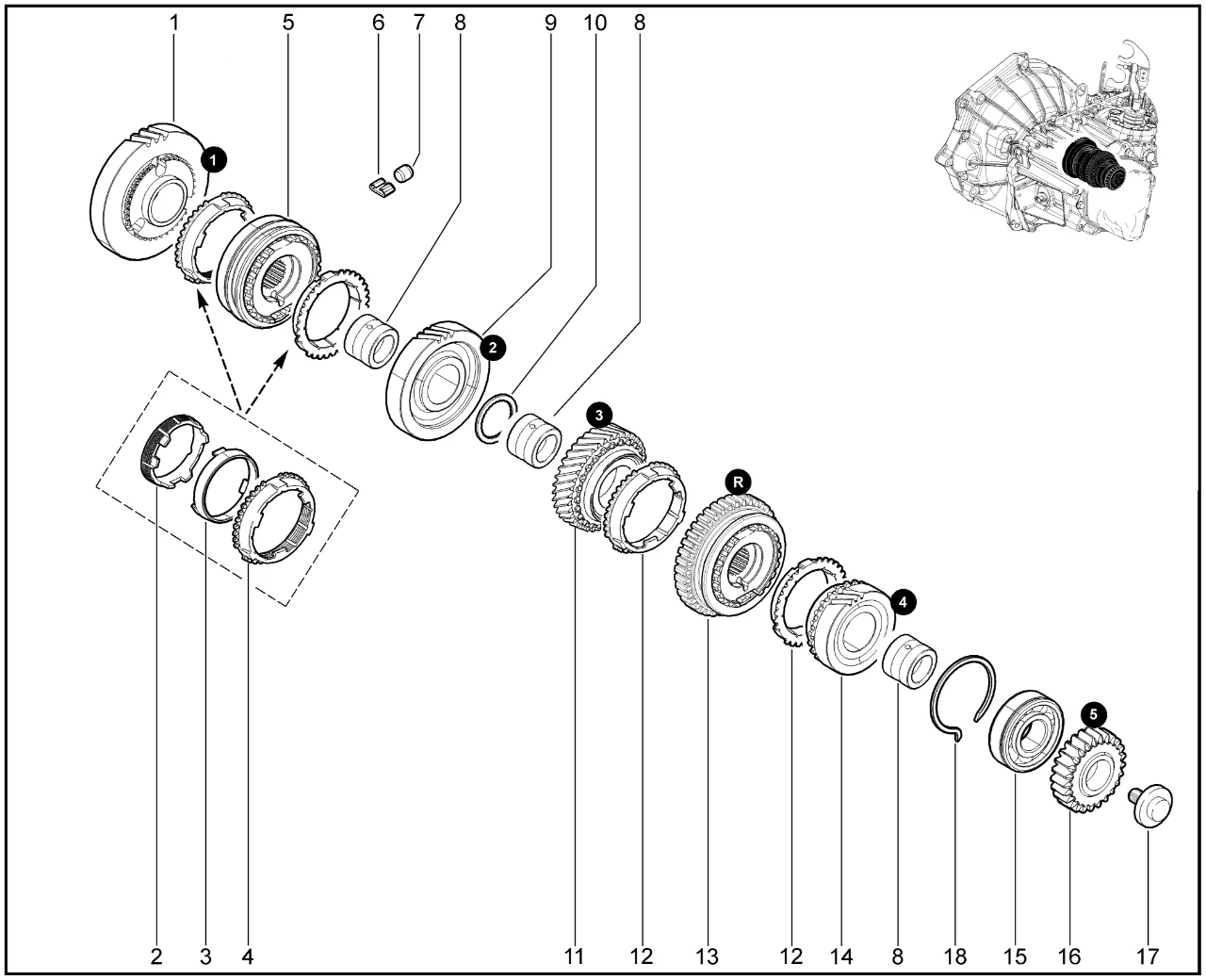 1
5
6
7
8
9
10
8

1
2
3
R
4
5

2
3
4
11
12
13
12
14
8
18
15
16
17