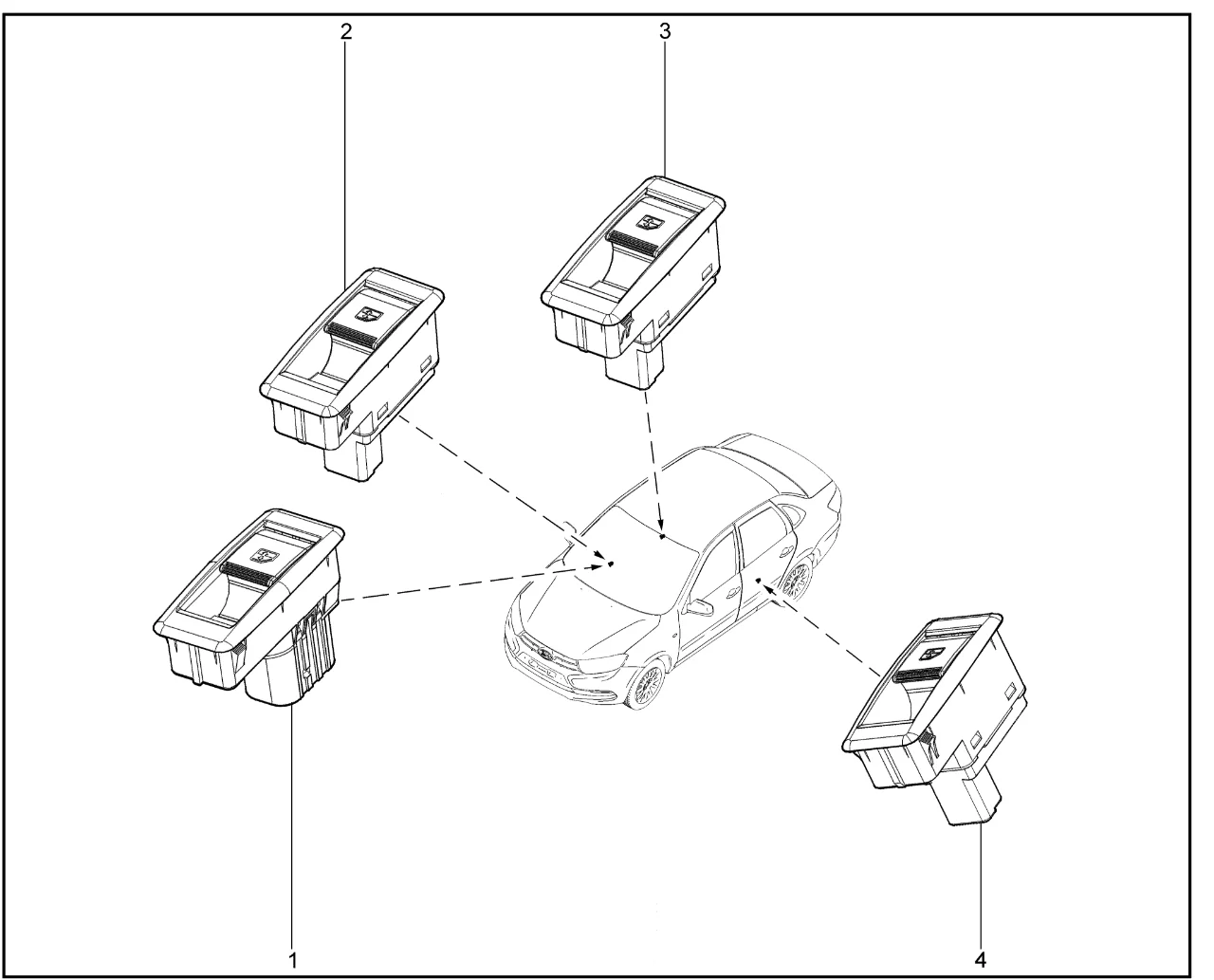 2
3
1
4