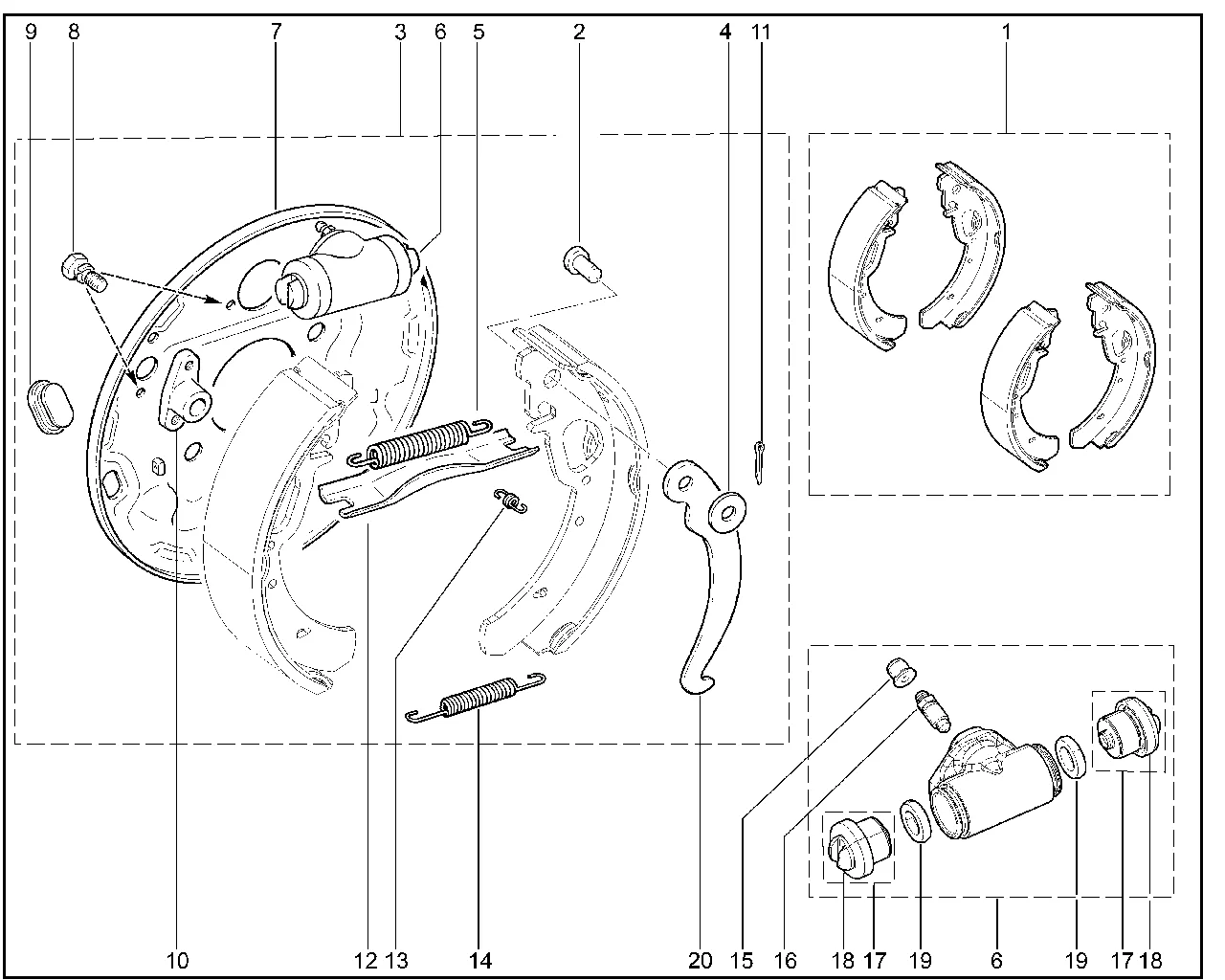 9 8 7 3 6 5 2 4 11 1

10 12 13 14 20 15 16 18 17 19 6 19 17 18