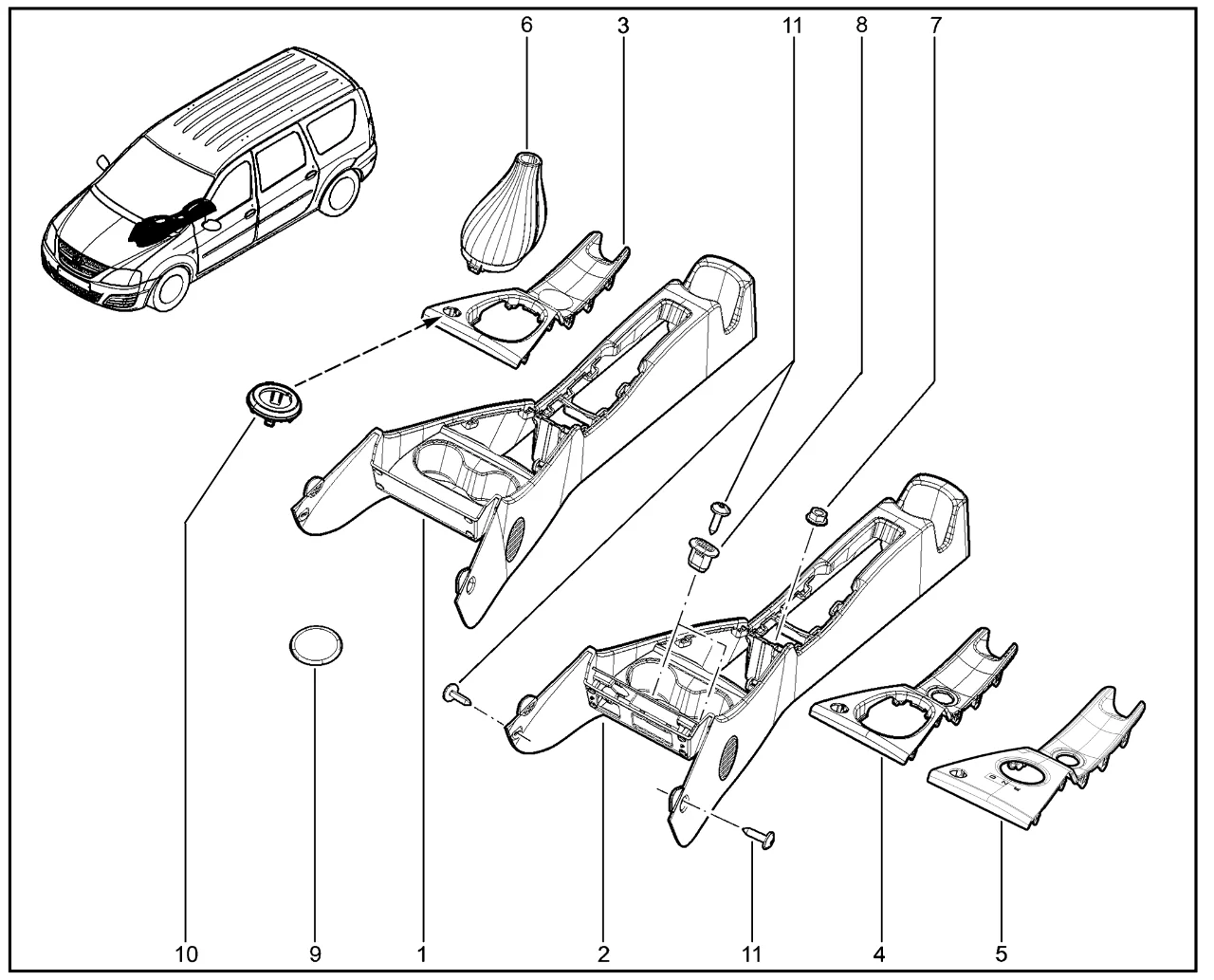 6
3
11
8
7
10
9
1
2
11
4
5