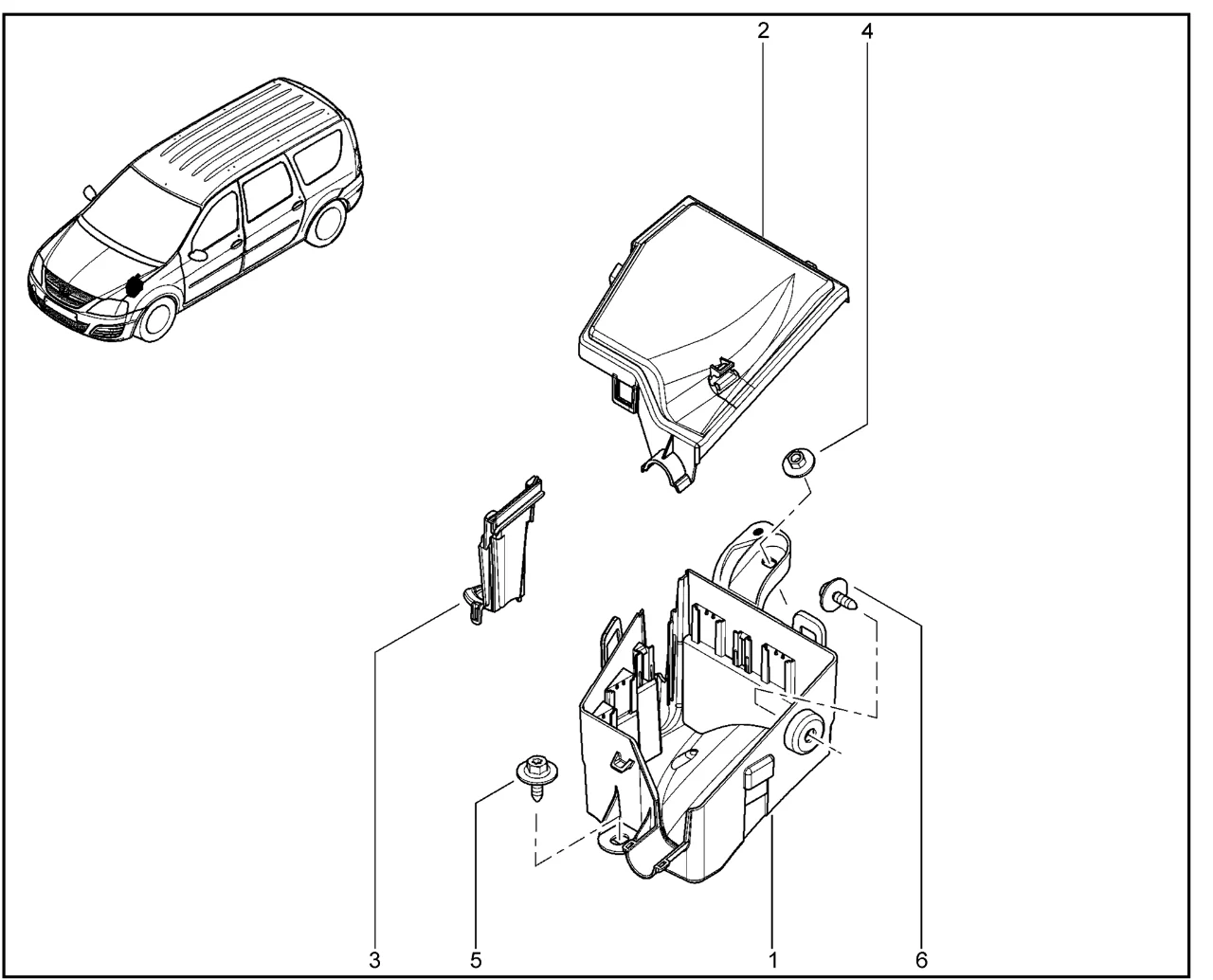 2
4
3
5
1
6